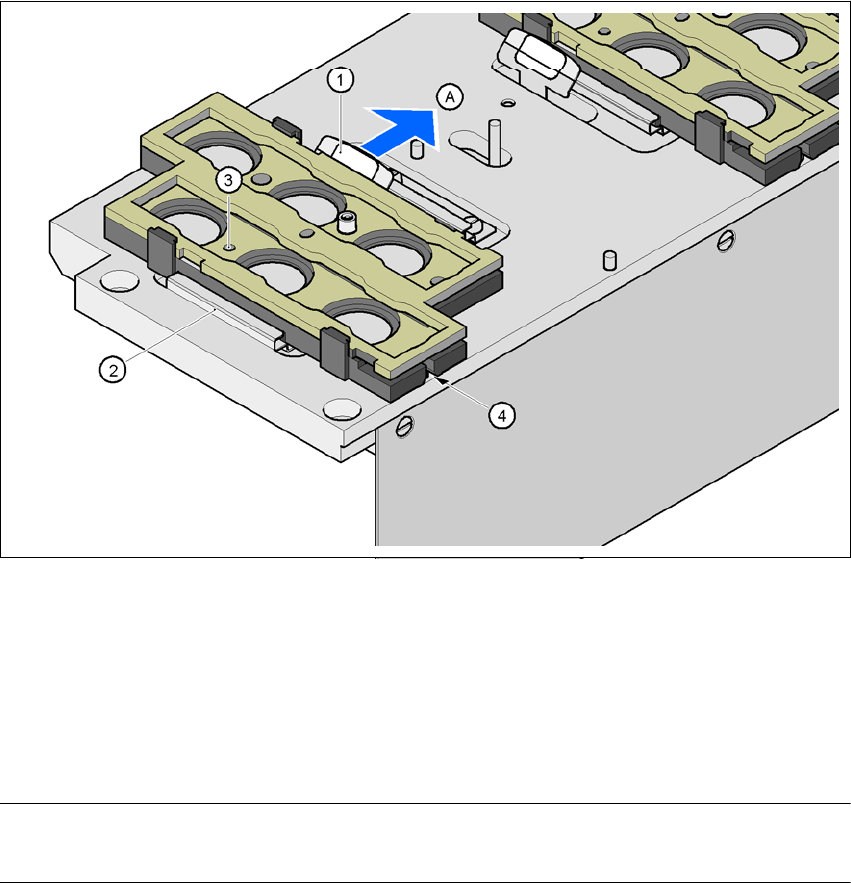 1
A
3
2
4