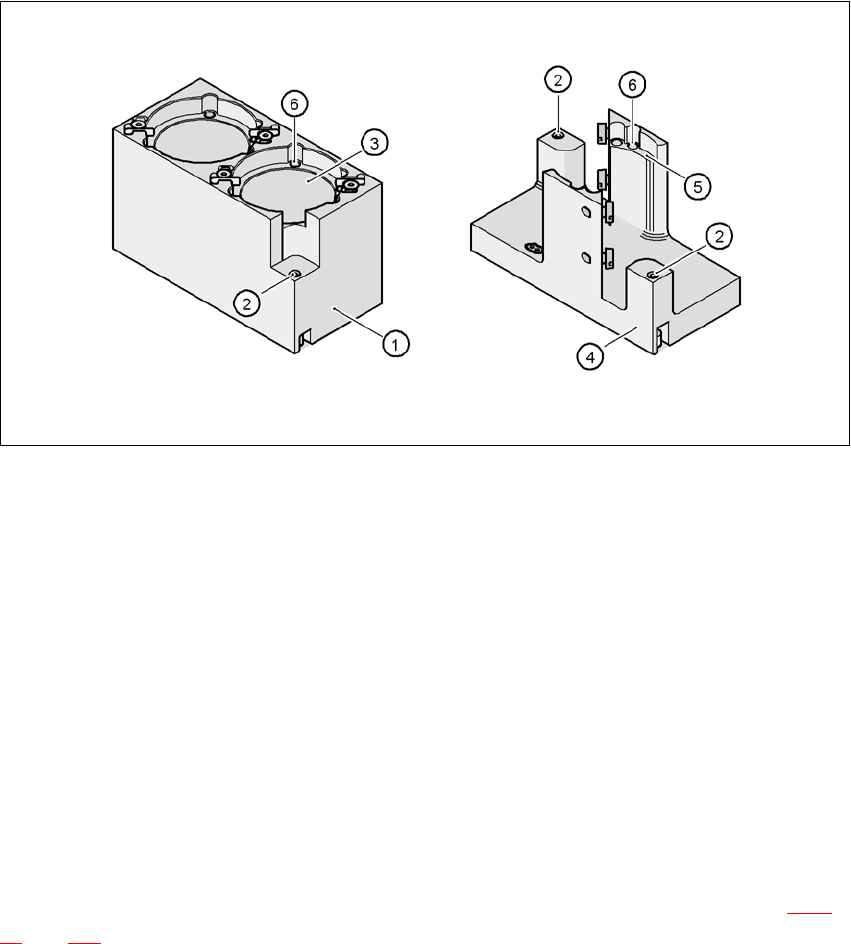 6
3
2
1
2
6
5
2
4