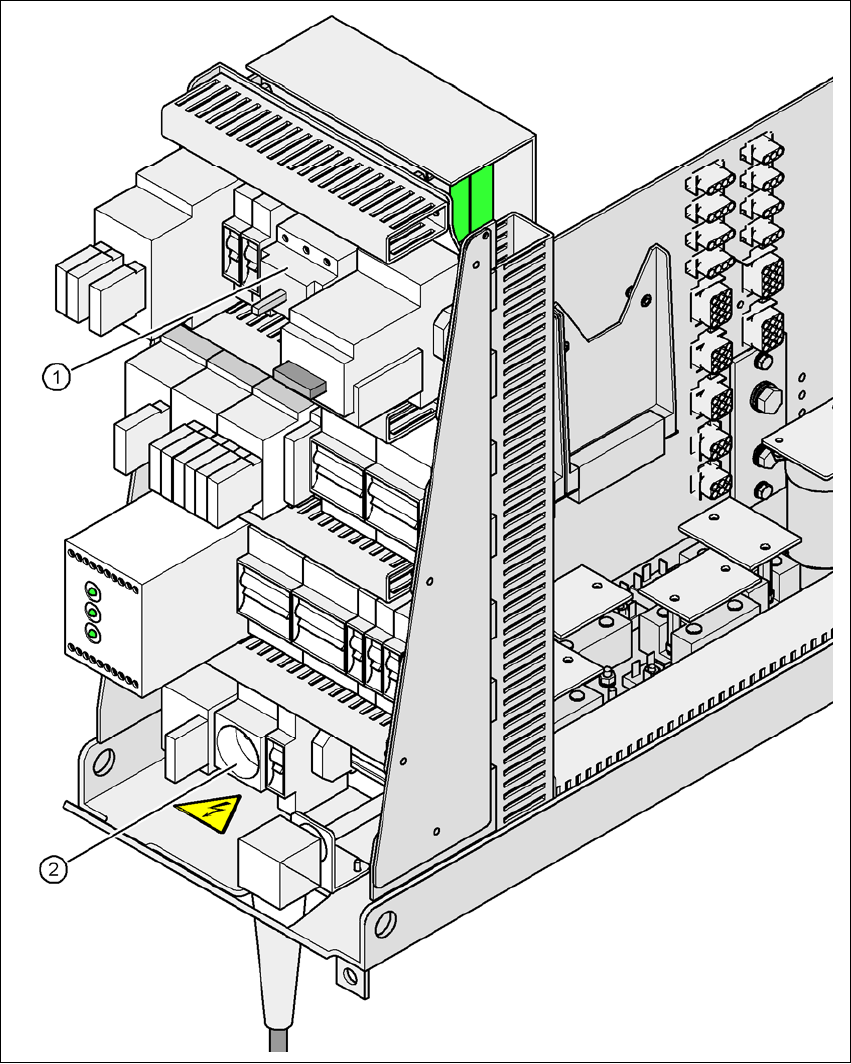 1

2