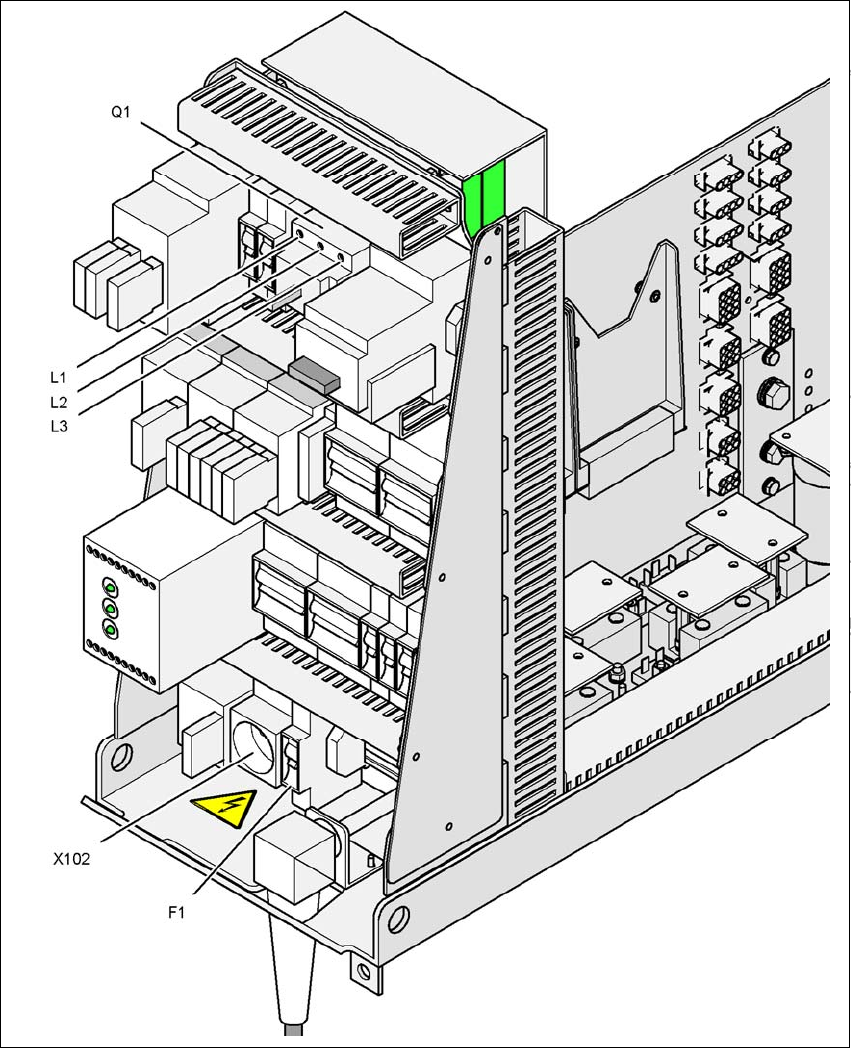 Q1
L1
L2
L3
X102
F1