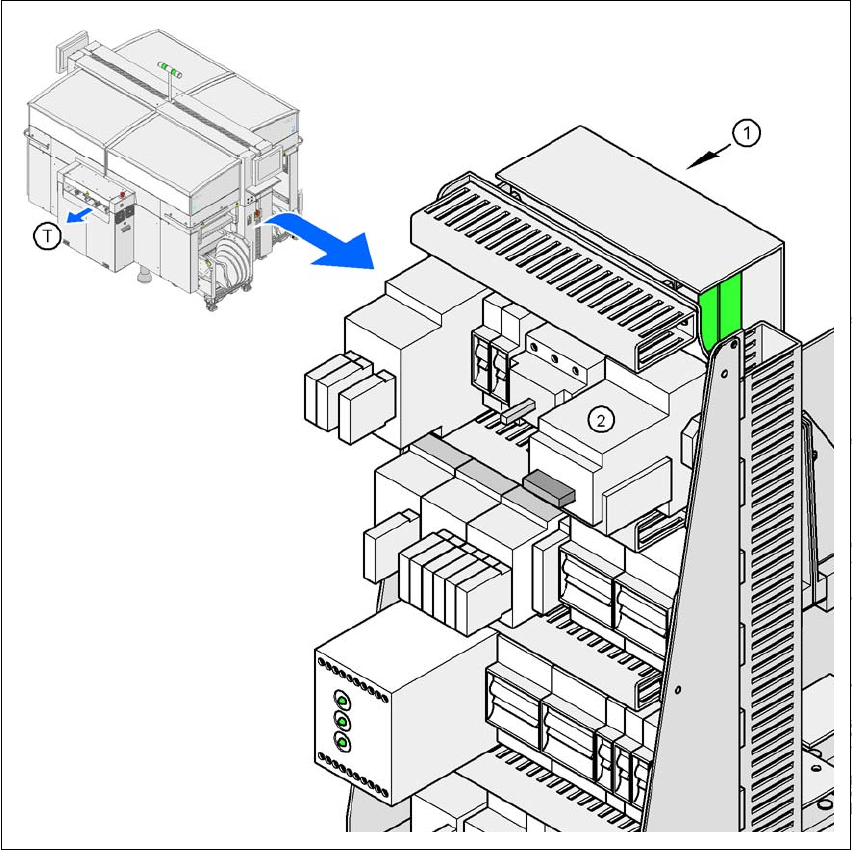 T

1

2