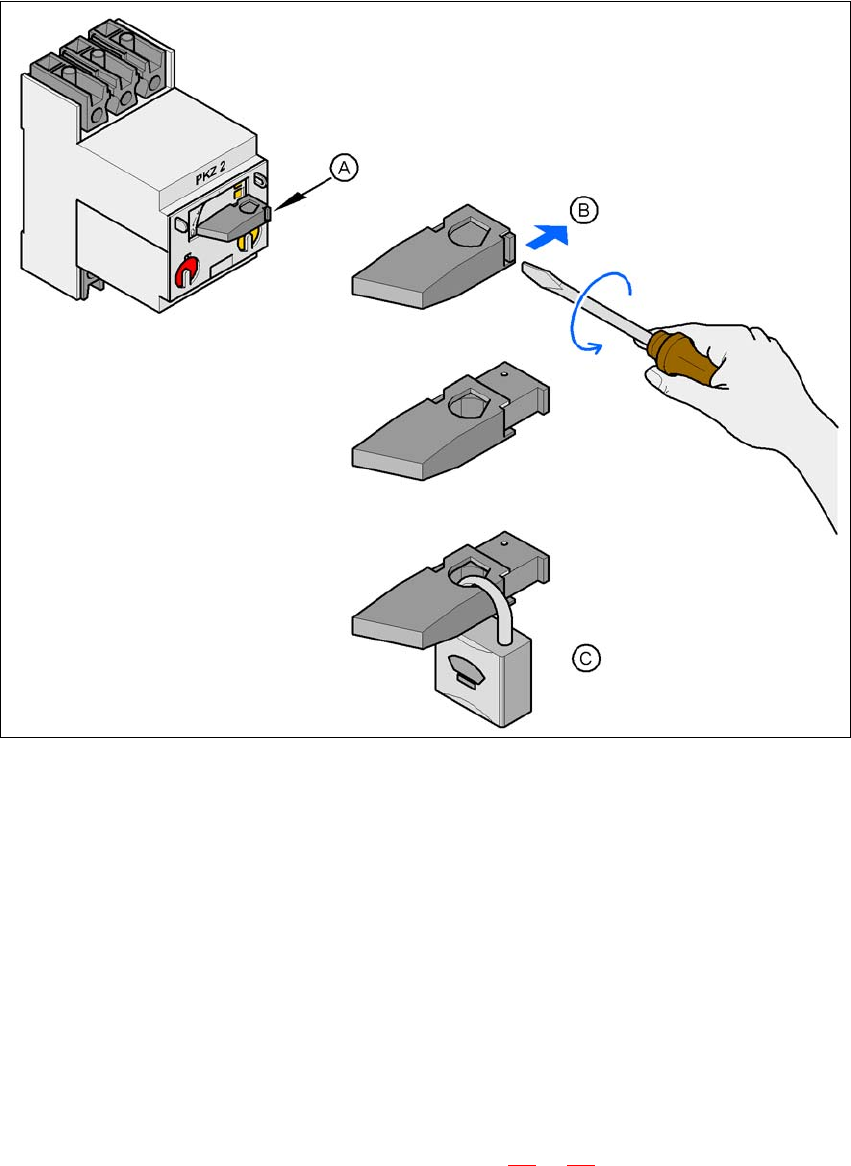 PKZ 2

A

B

C