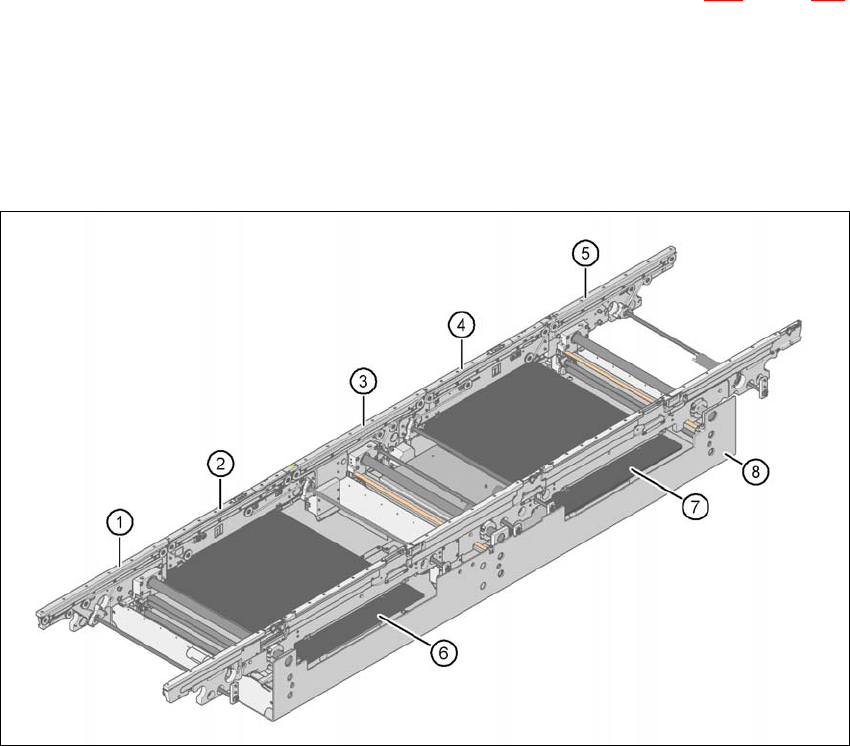 5
4
3
2
1
8
7
6