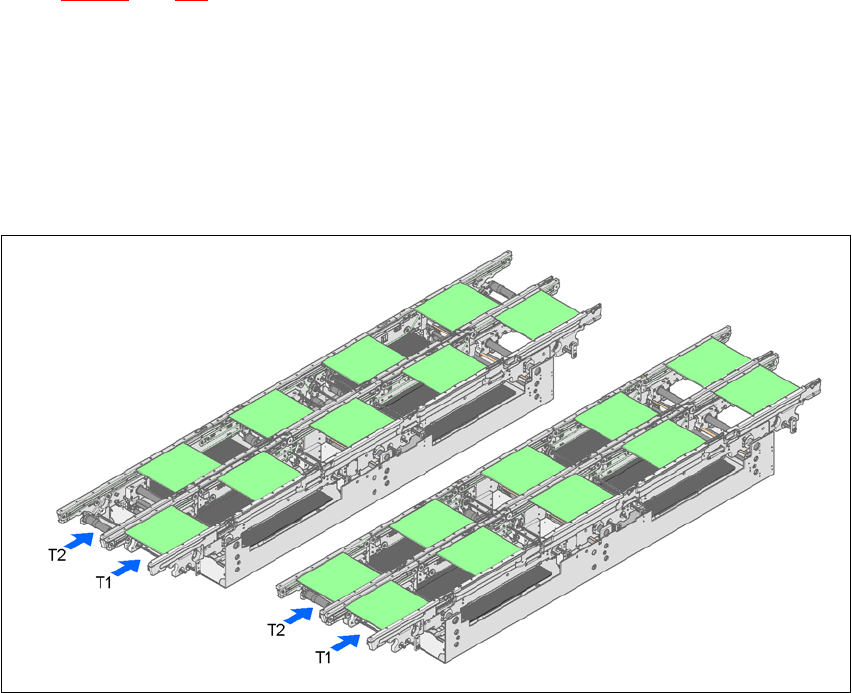 T2
T1
T2
T1