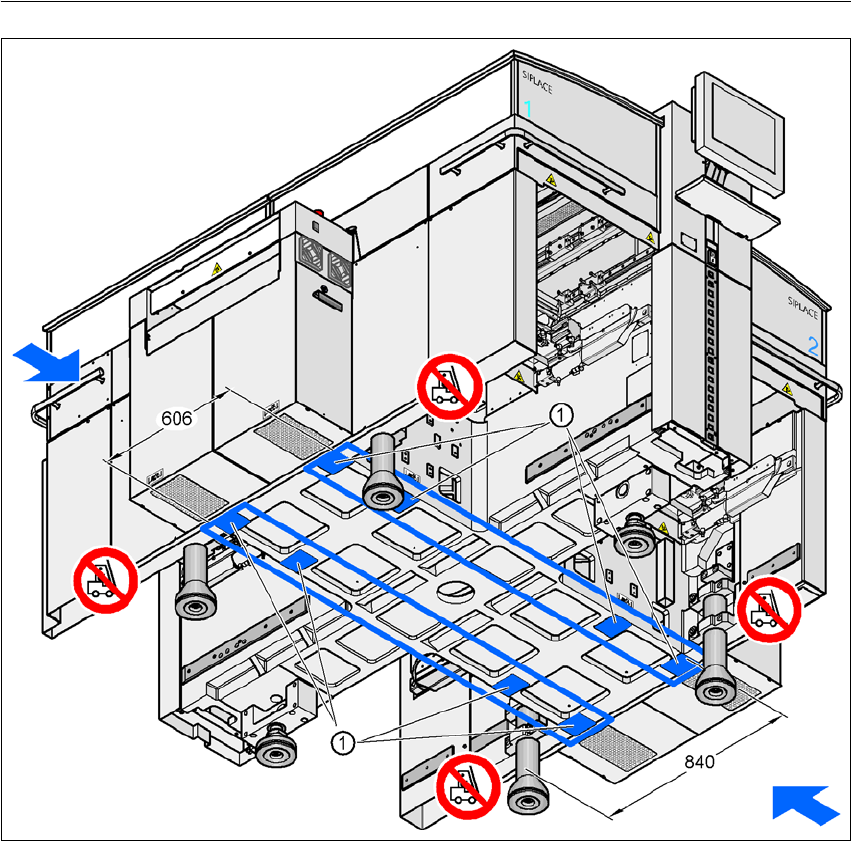 SIPLACE
1
SIPLACE
2
606
1
1
840