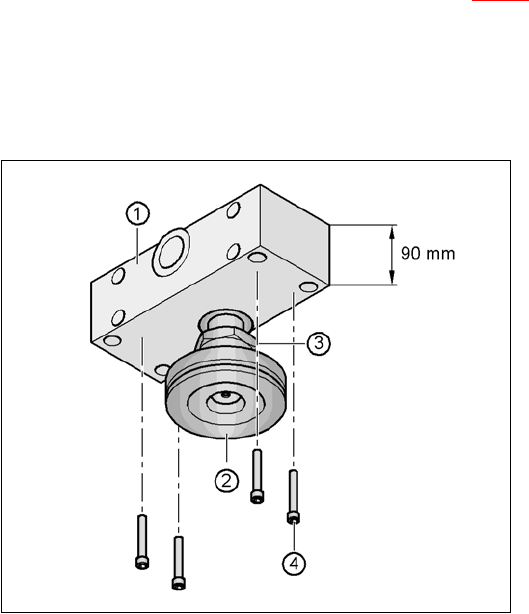 1

90 mm

3

2

4