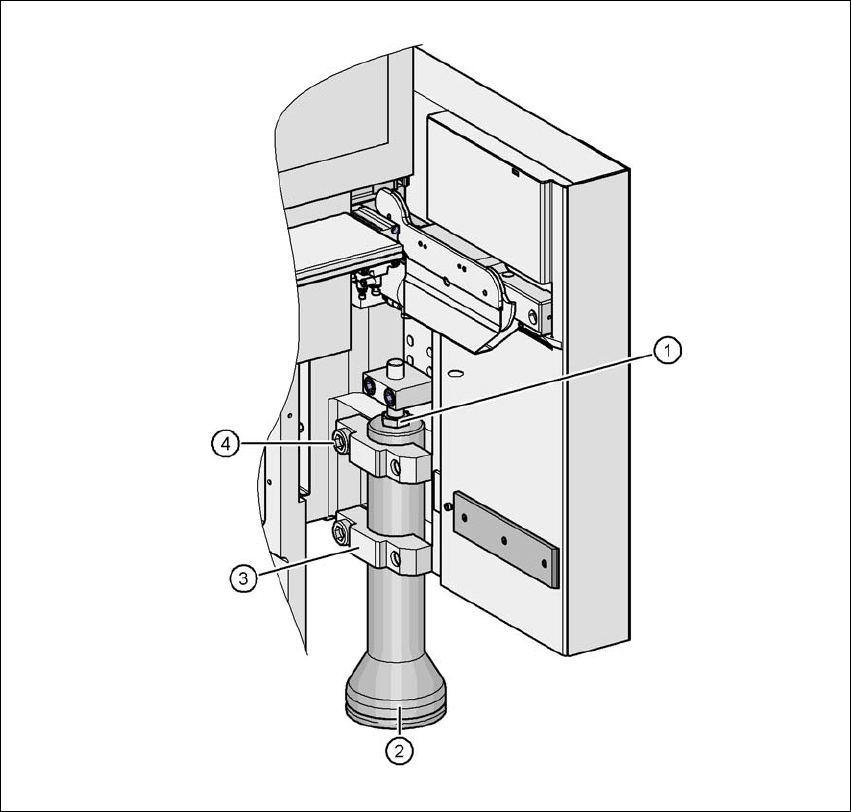 1
4
3
2