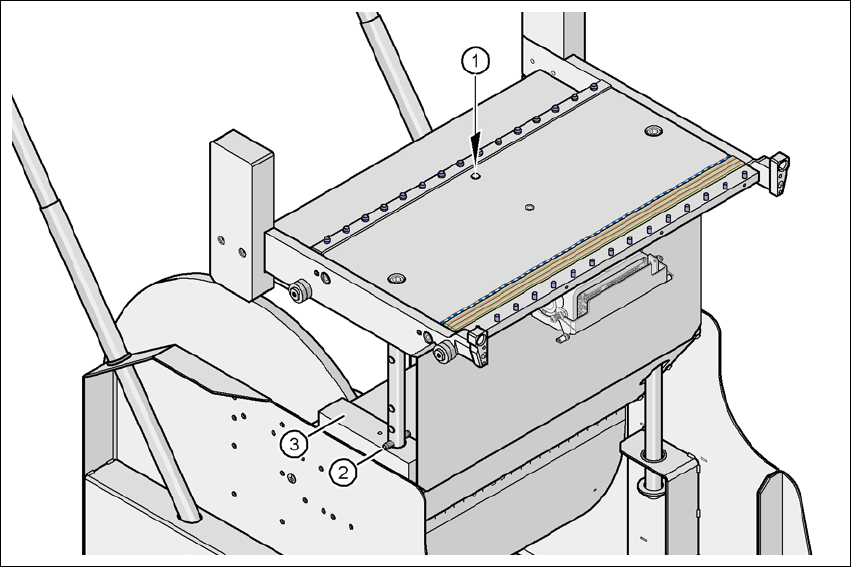 1
3
2