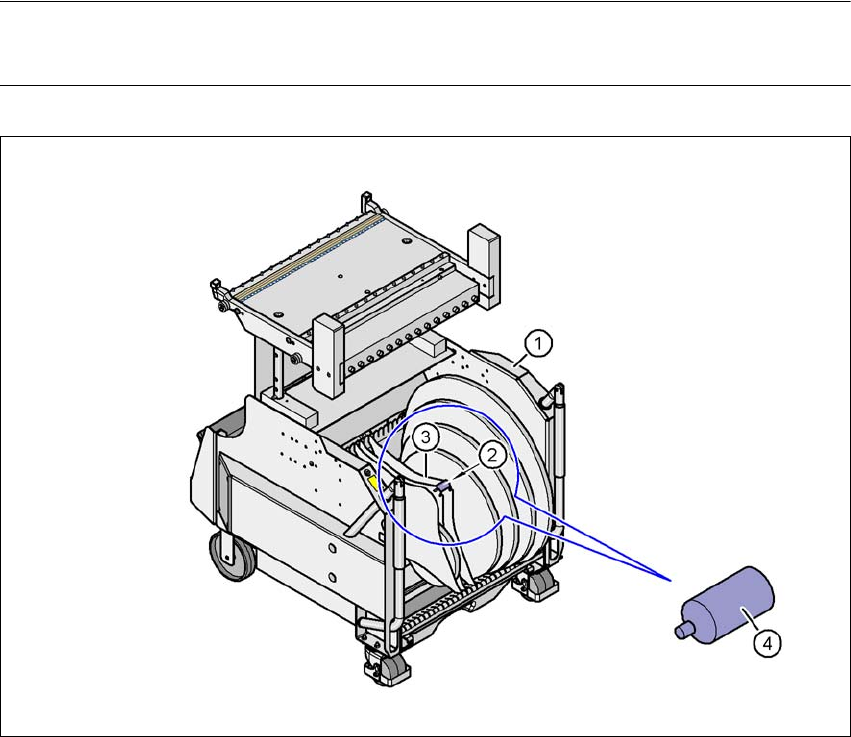 1

3

2

4