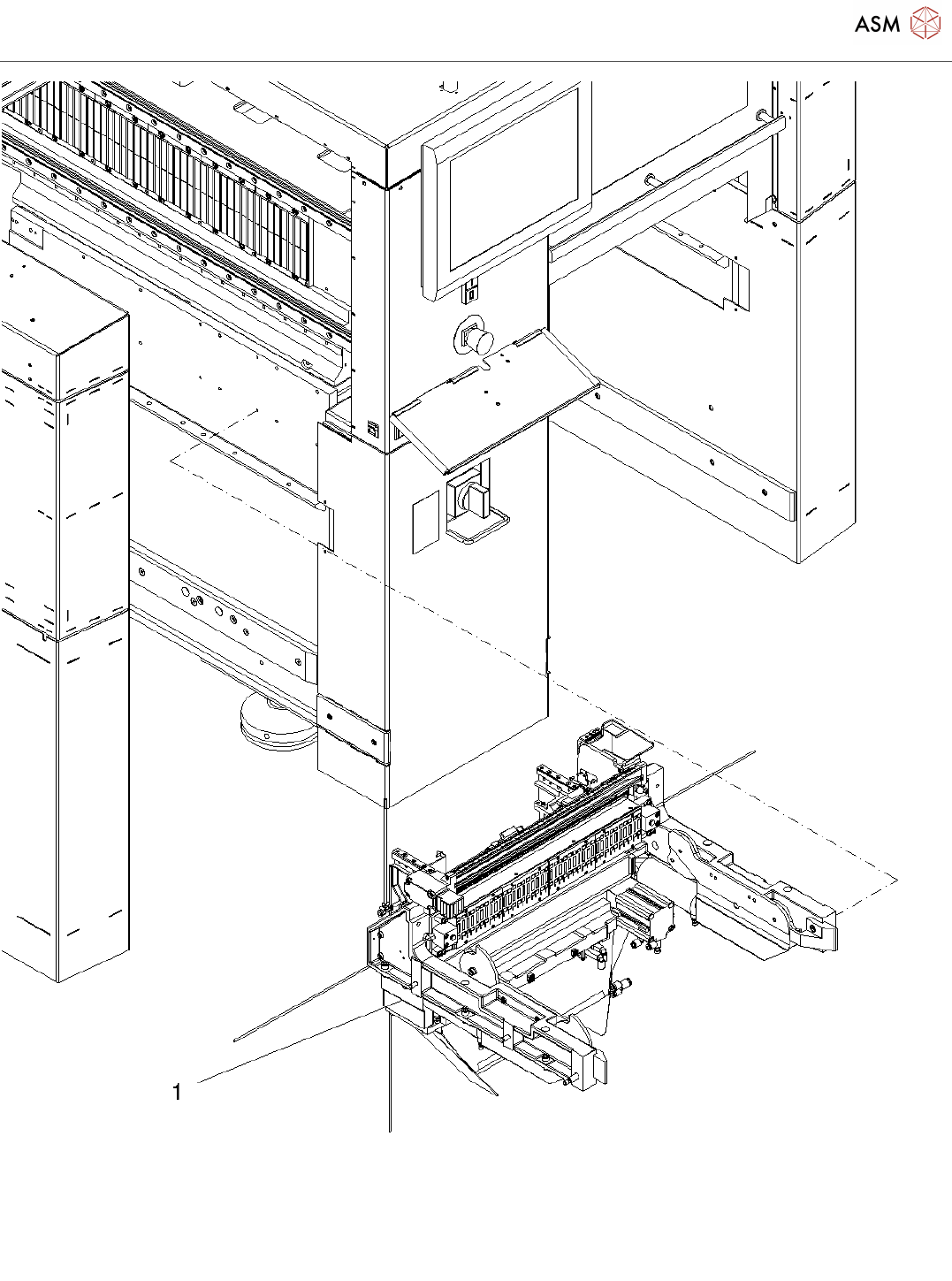 ASM

1