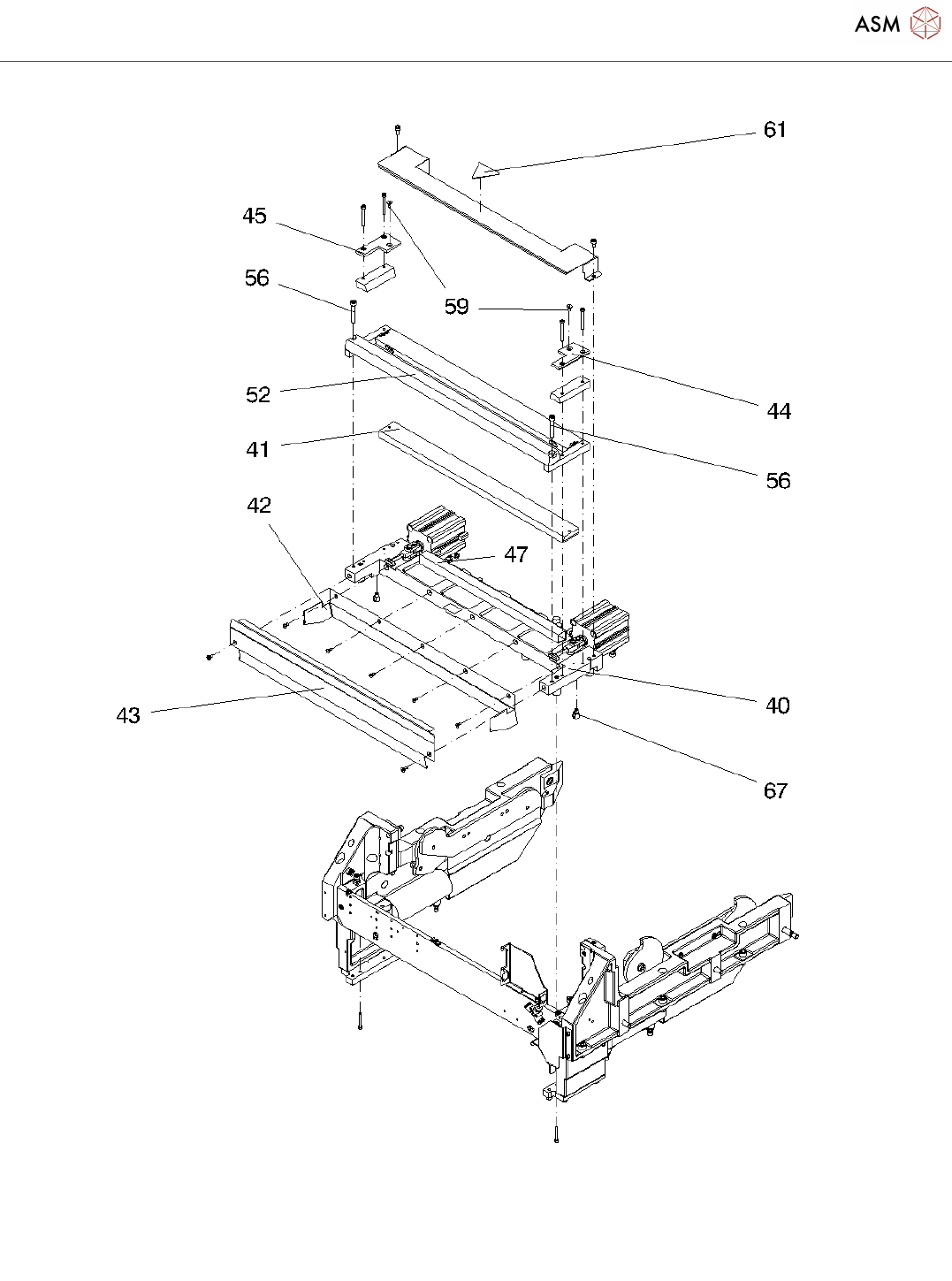 ASM

61
45
56
59
52
44
41
56
42
47
43
40
67