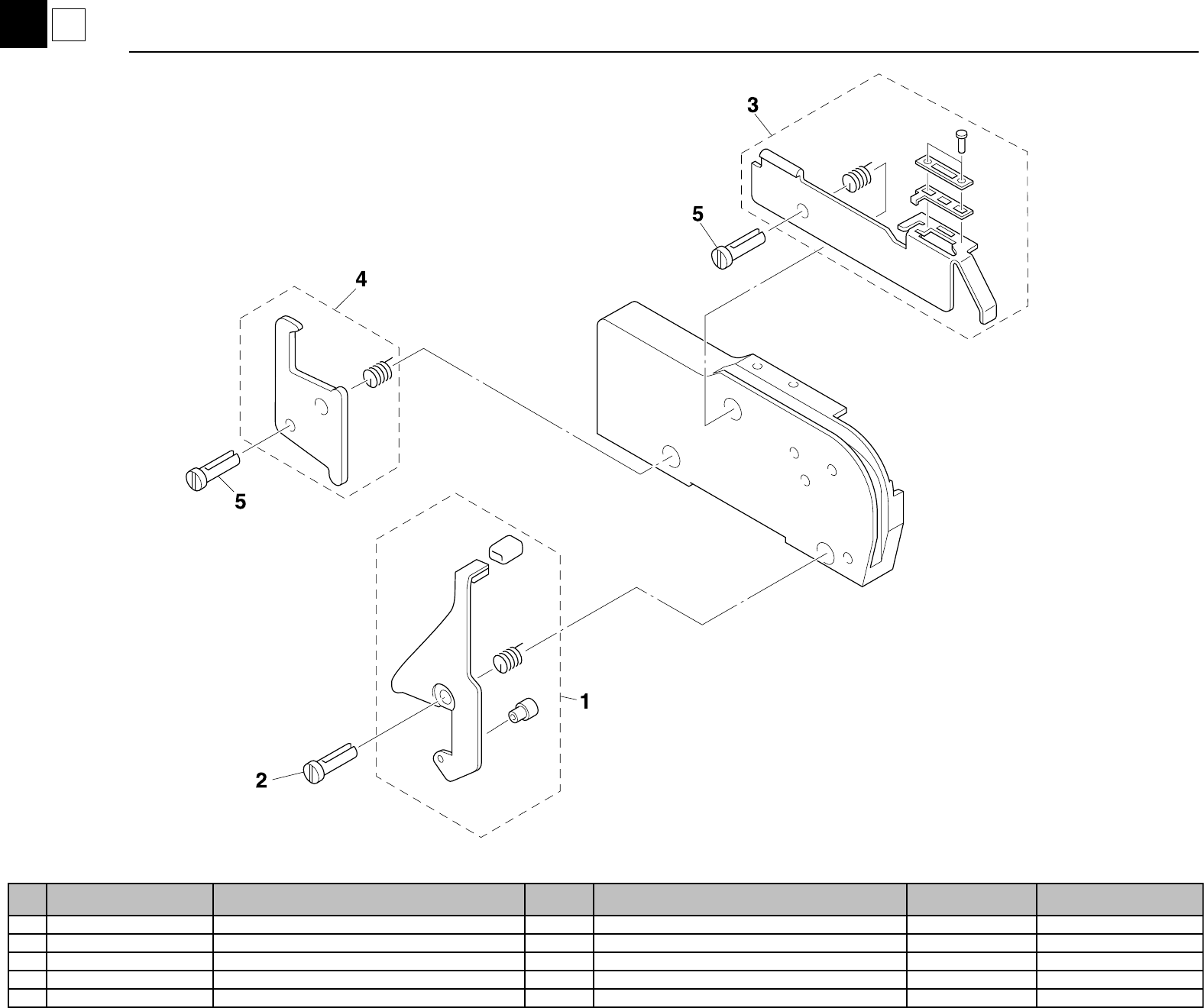 3

5

4

5

1

2