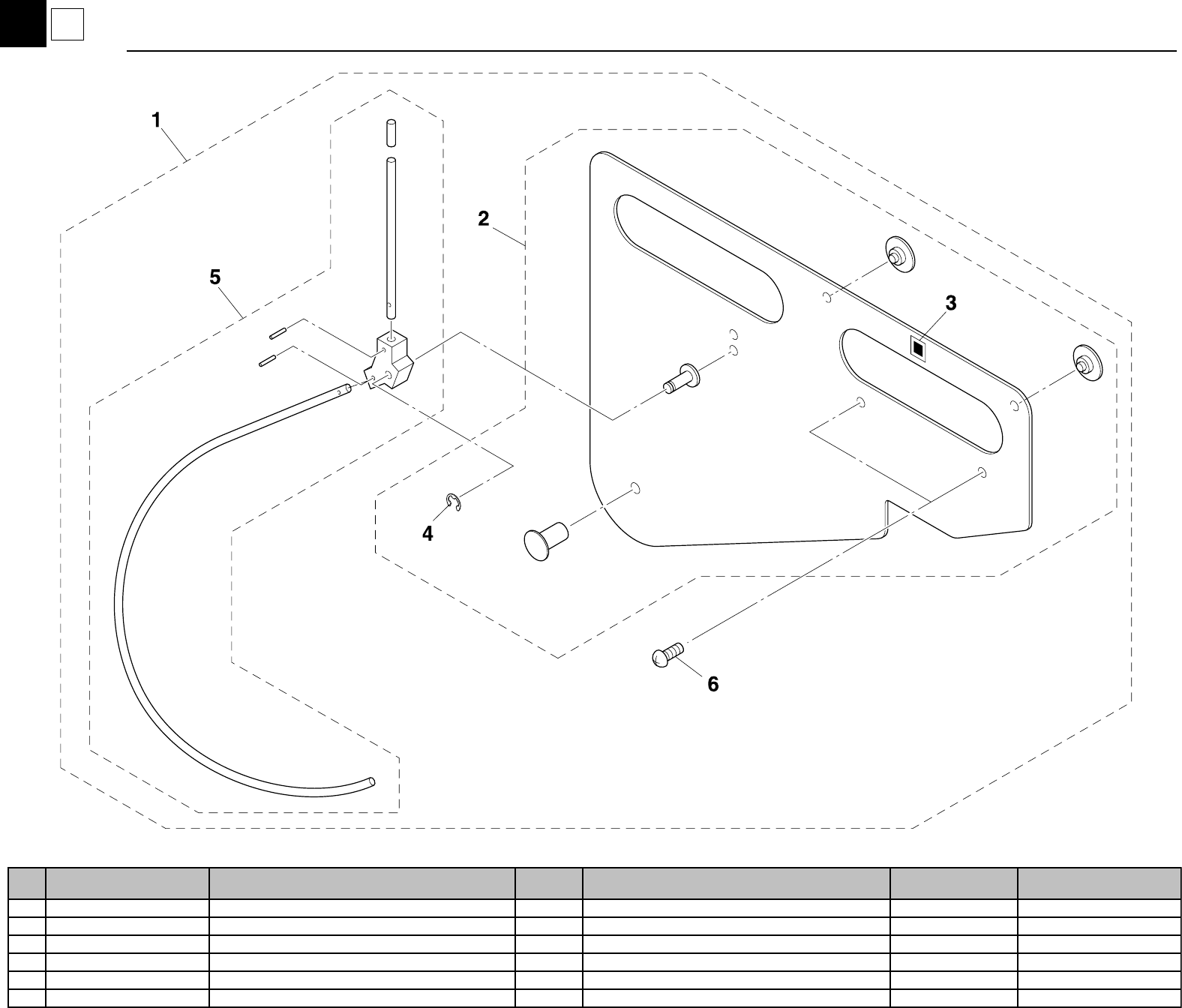 1

2

5

3

4

6