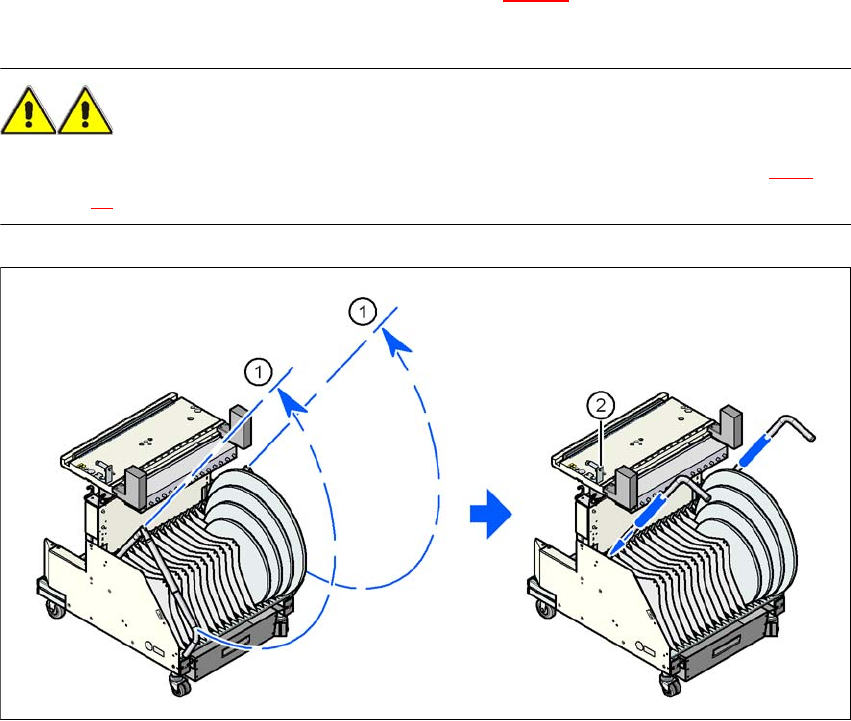 ①

①

②