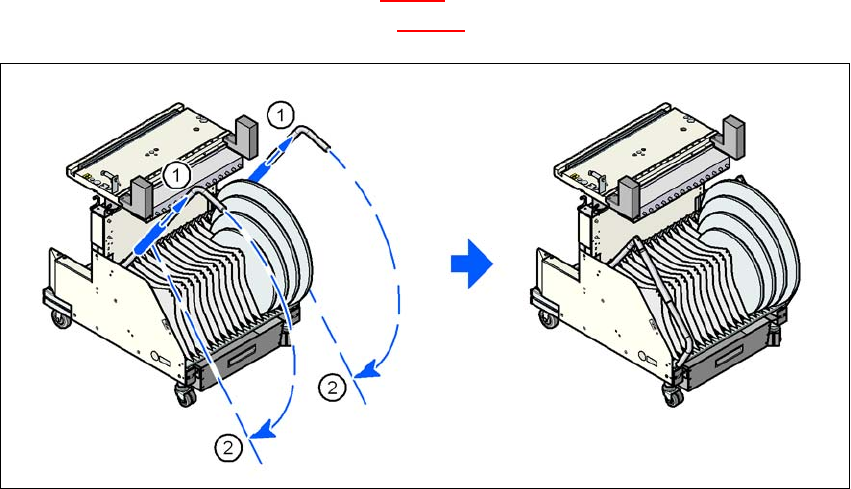 1
1
2
2