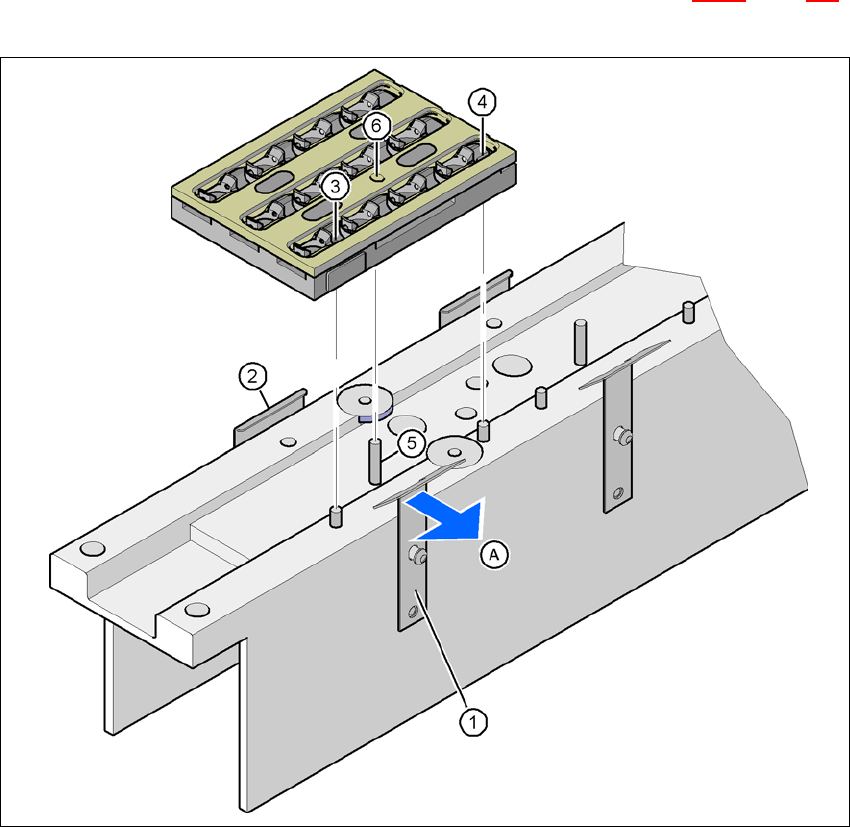 4
6
3
2
5
A
1