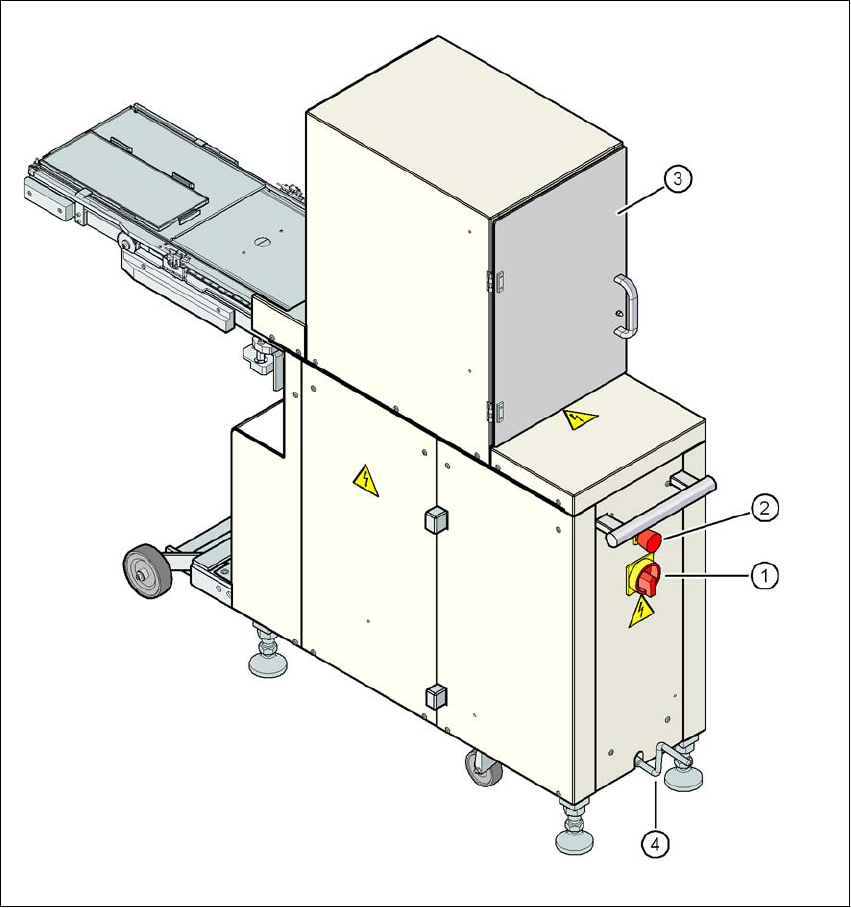 3
2
1
4