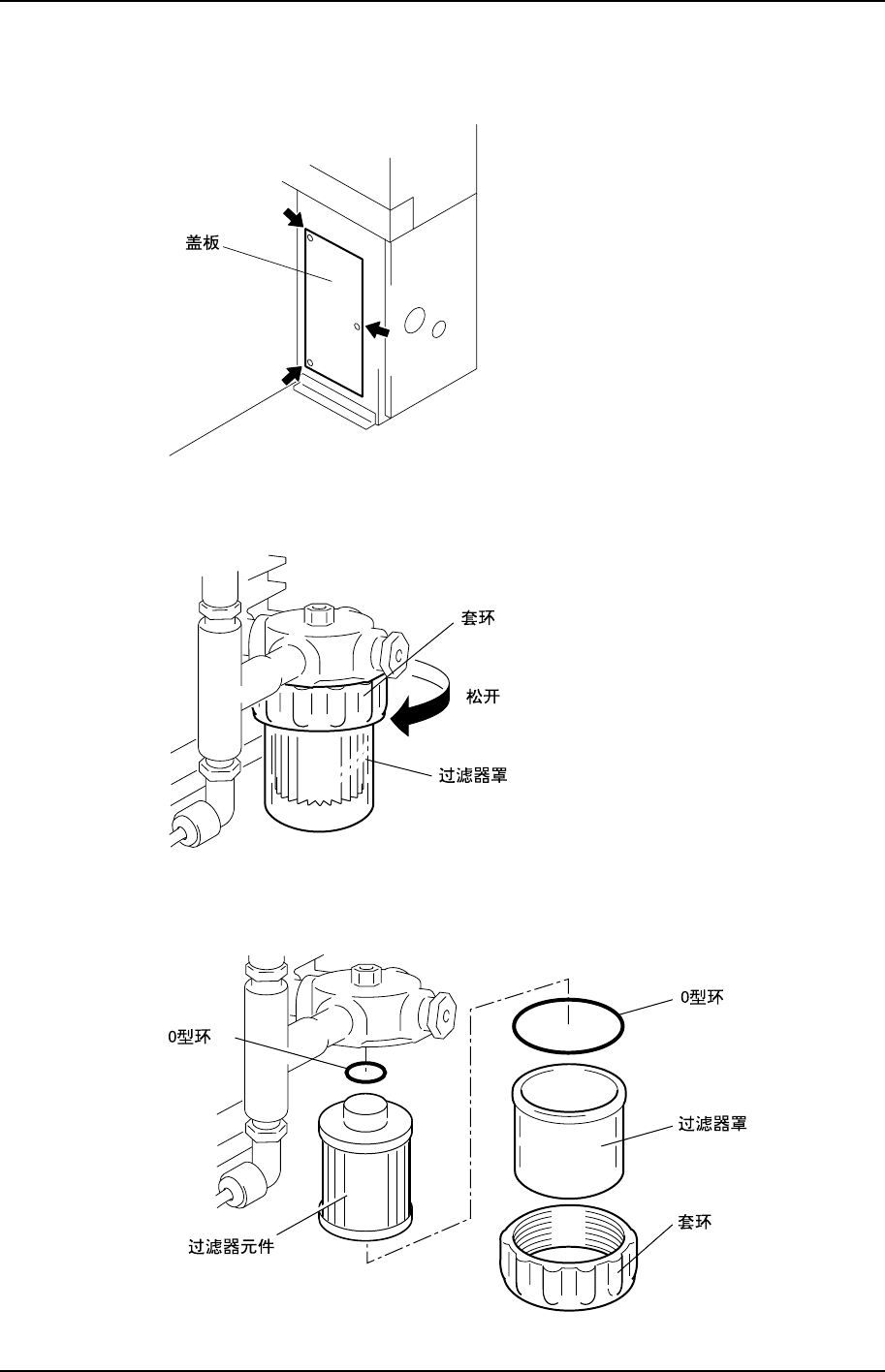 盖板

套环

松开

过滤器罩

0型环

0型环

过滤器罩

套环

过滤器元件