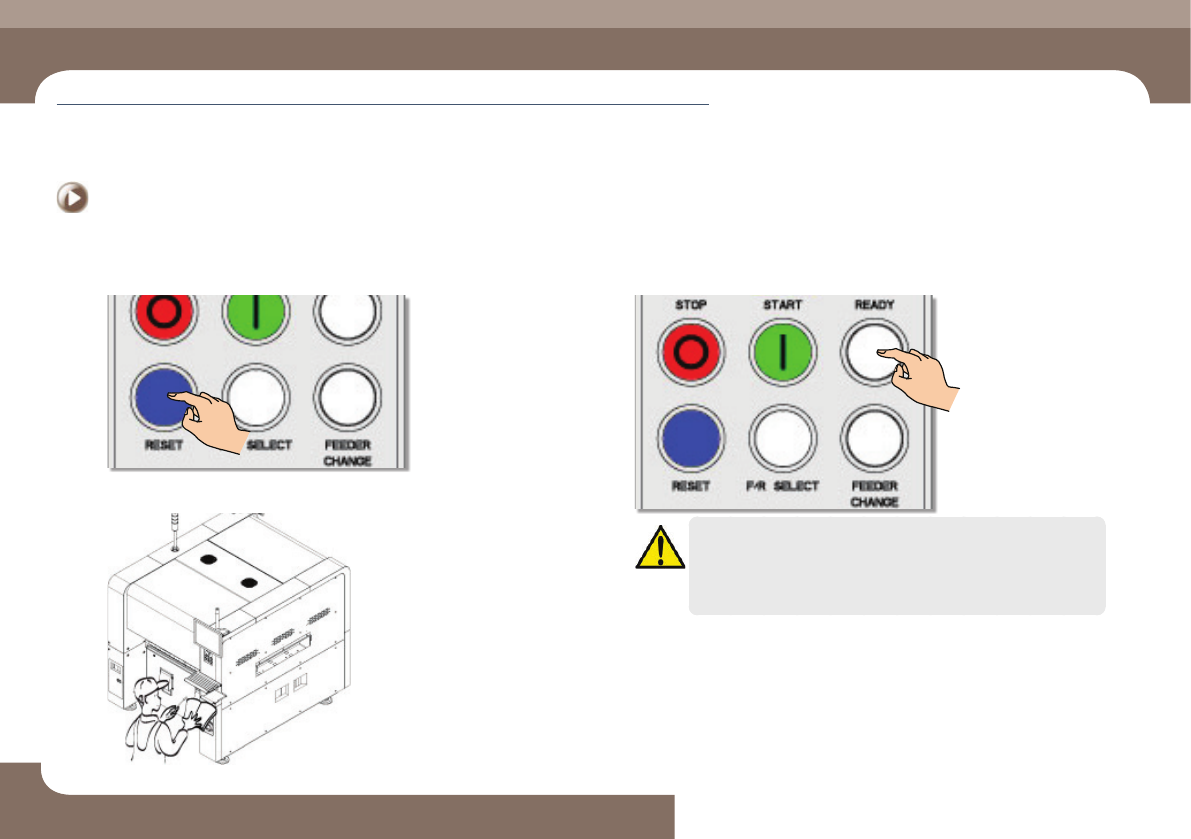 RESET

SELECT

FEEDER CHANGE

STOP

START

READY

RESET

F/R SELECT

FEEDER CHANGE