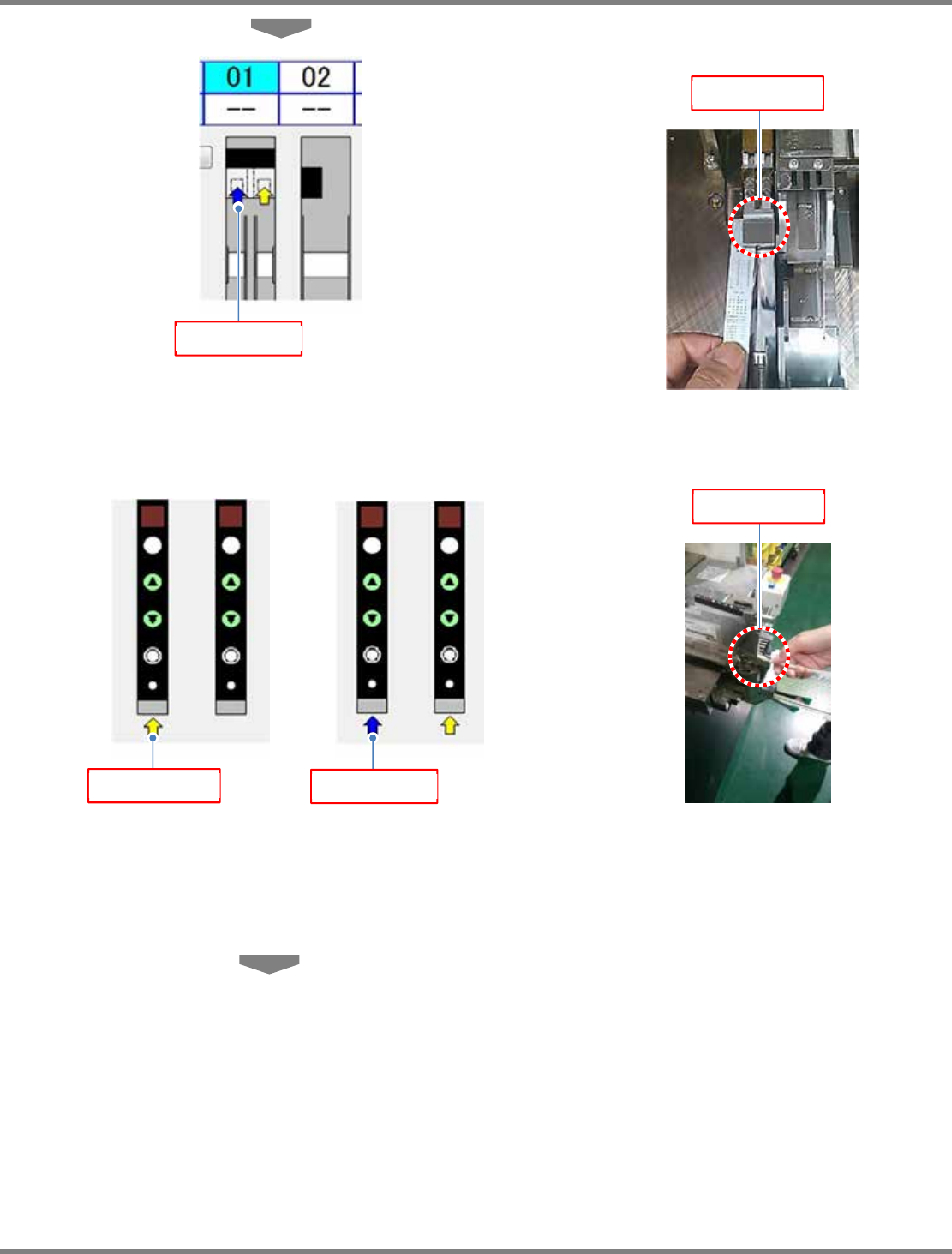 | 01 | 02 |
|---|---|
| -- | -- |