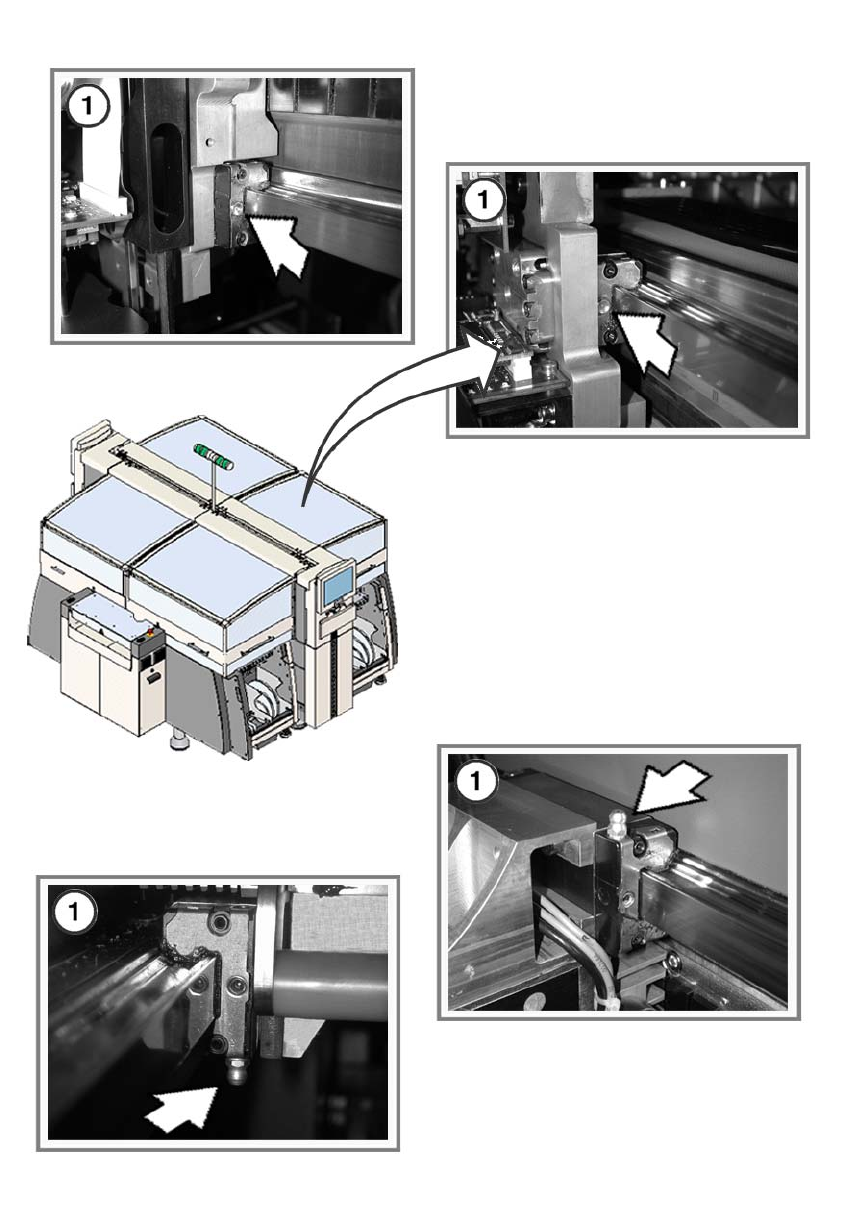 1

1

1

1