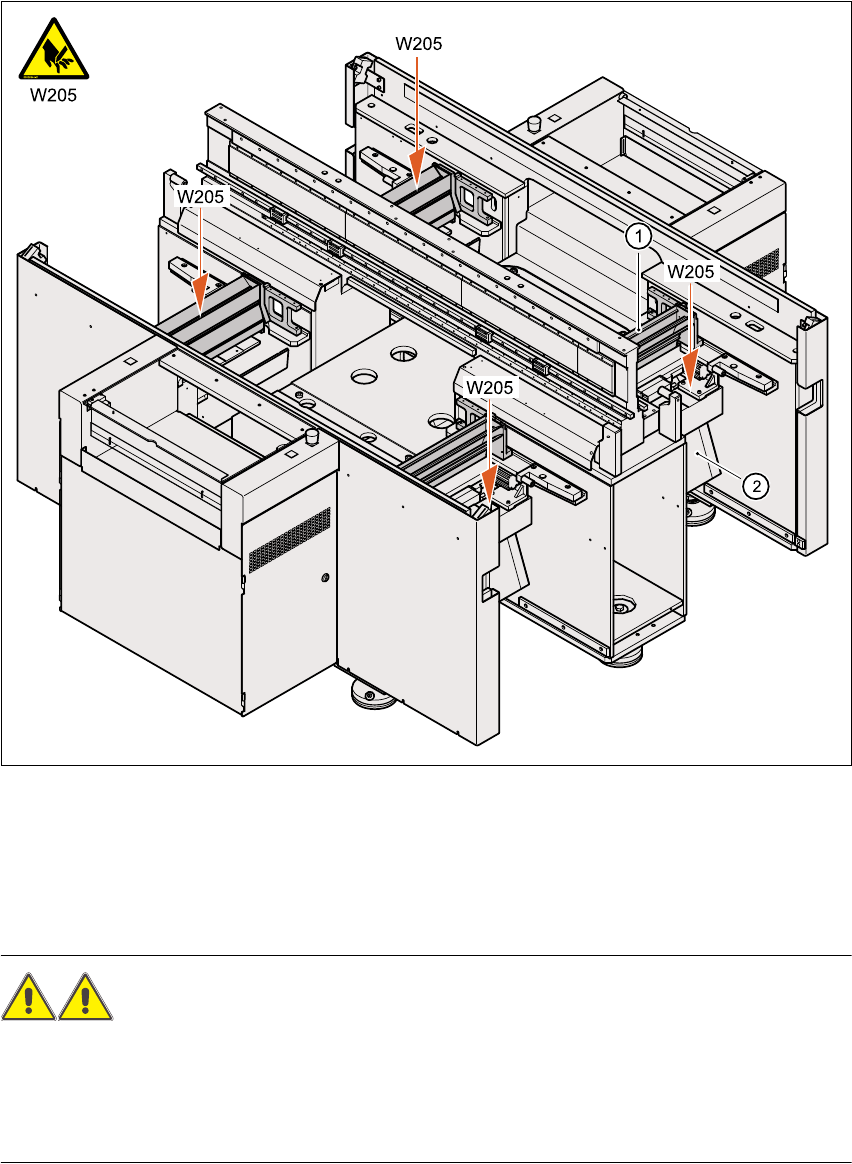 W205

W205

W205

1

W205

W205

2