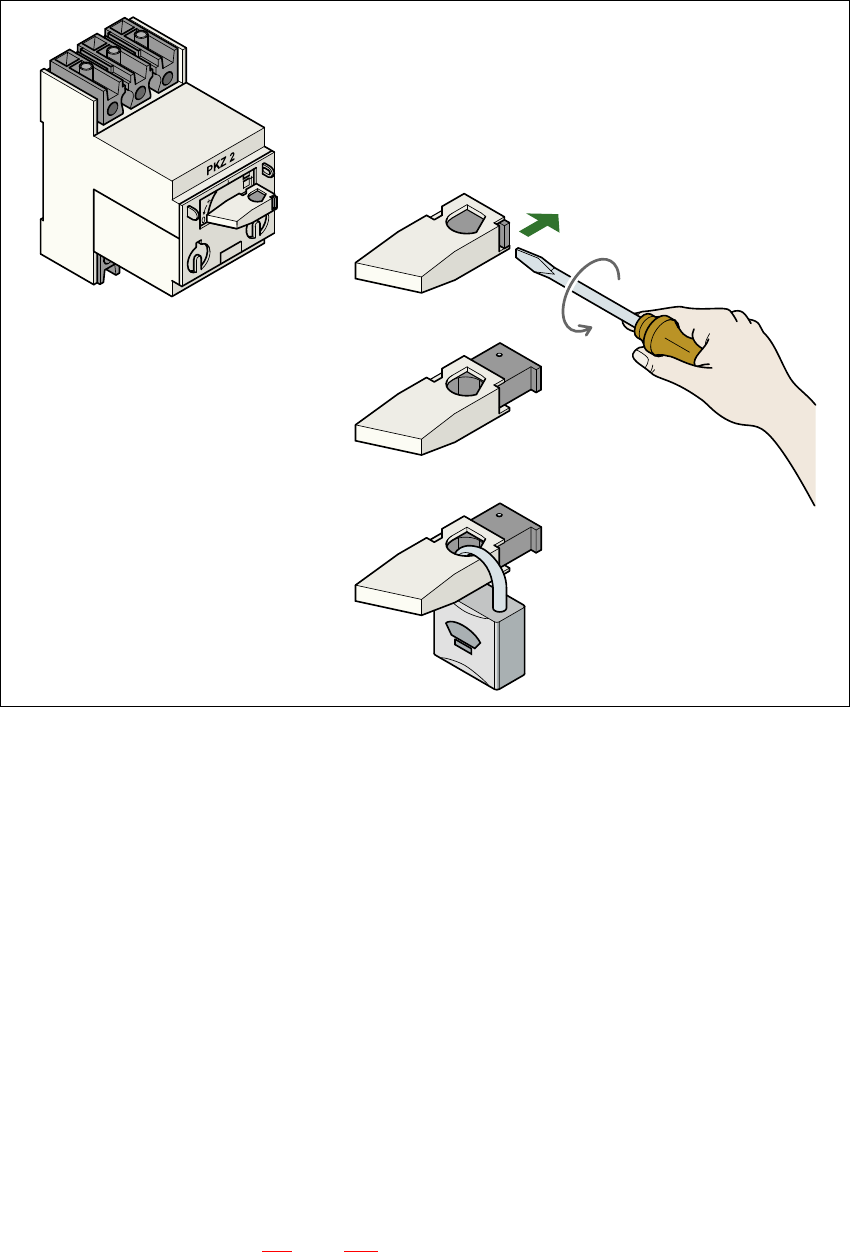 PKZ 2