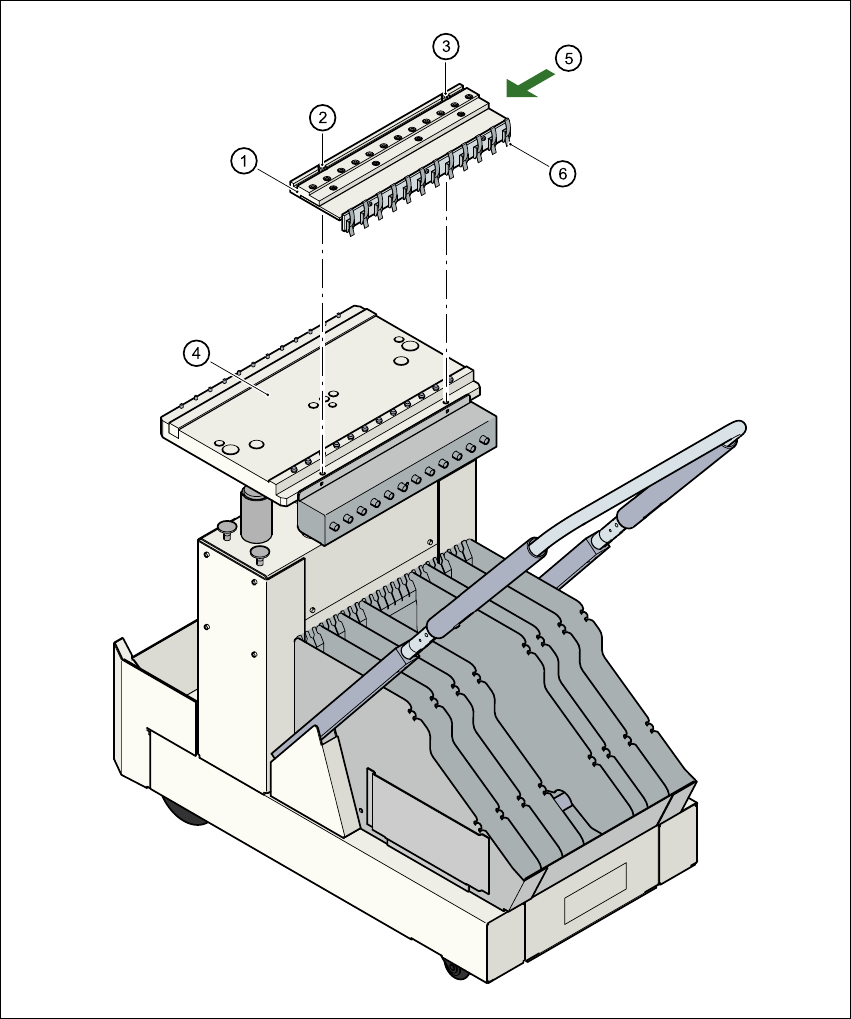 3
5
2
1
6
4