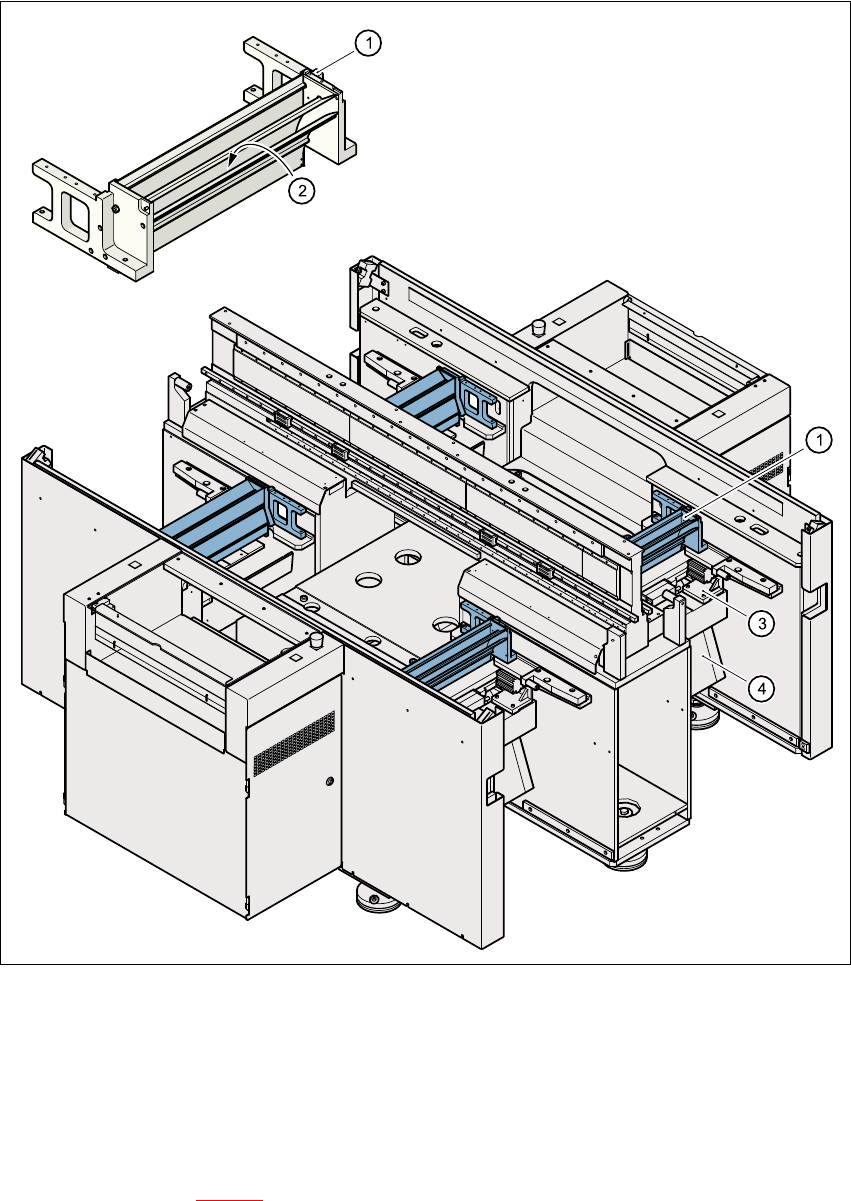 1
2
1
3
4