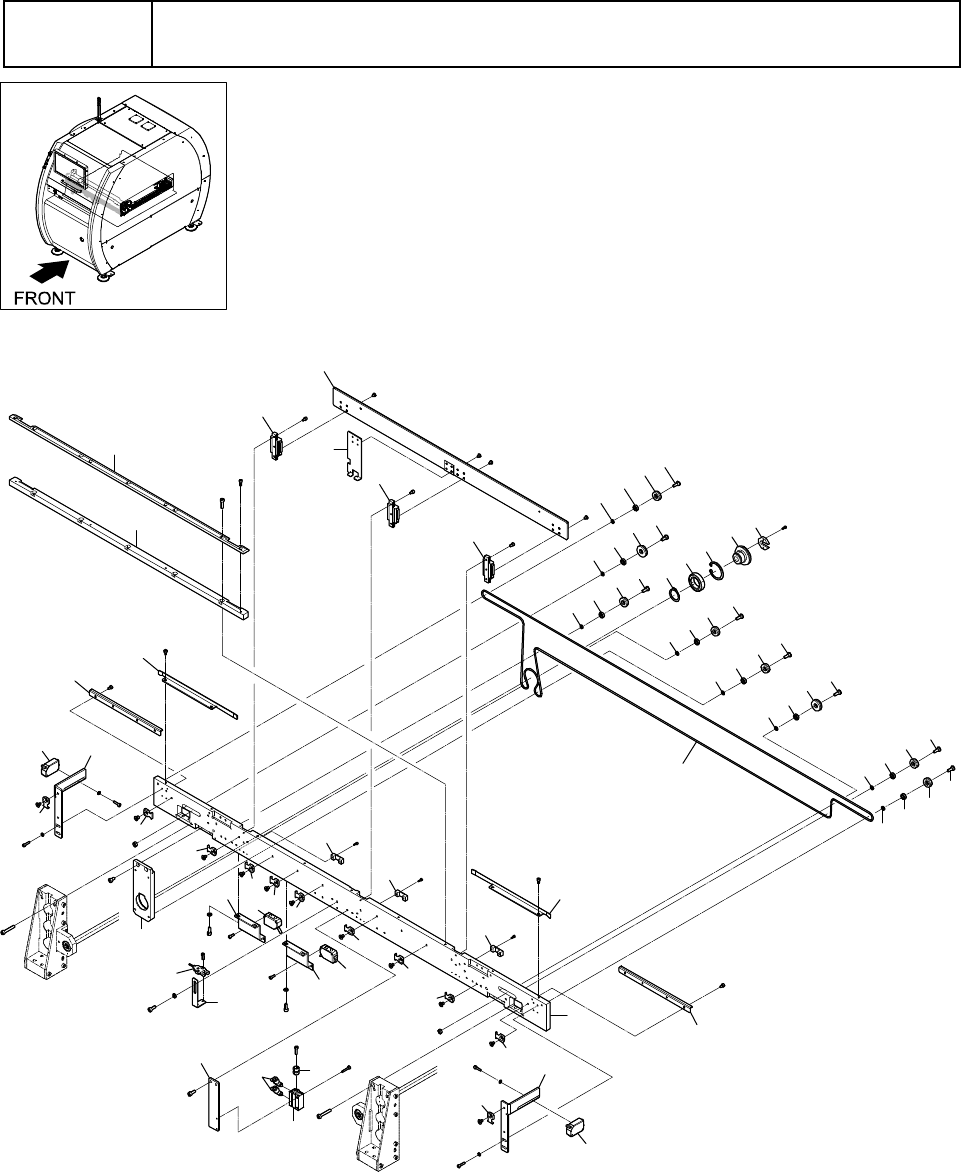 FRONT