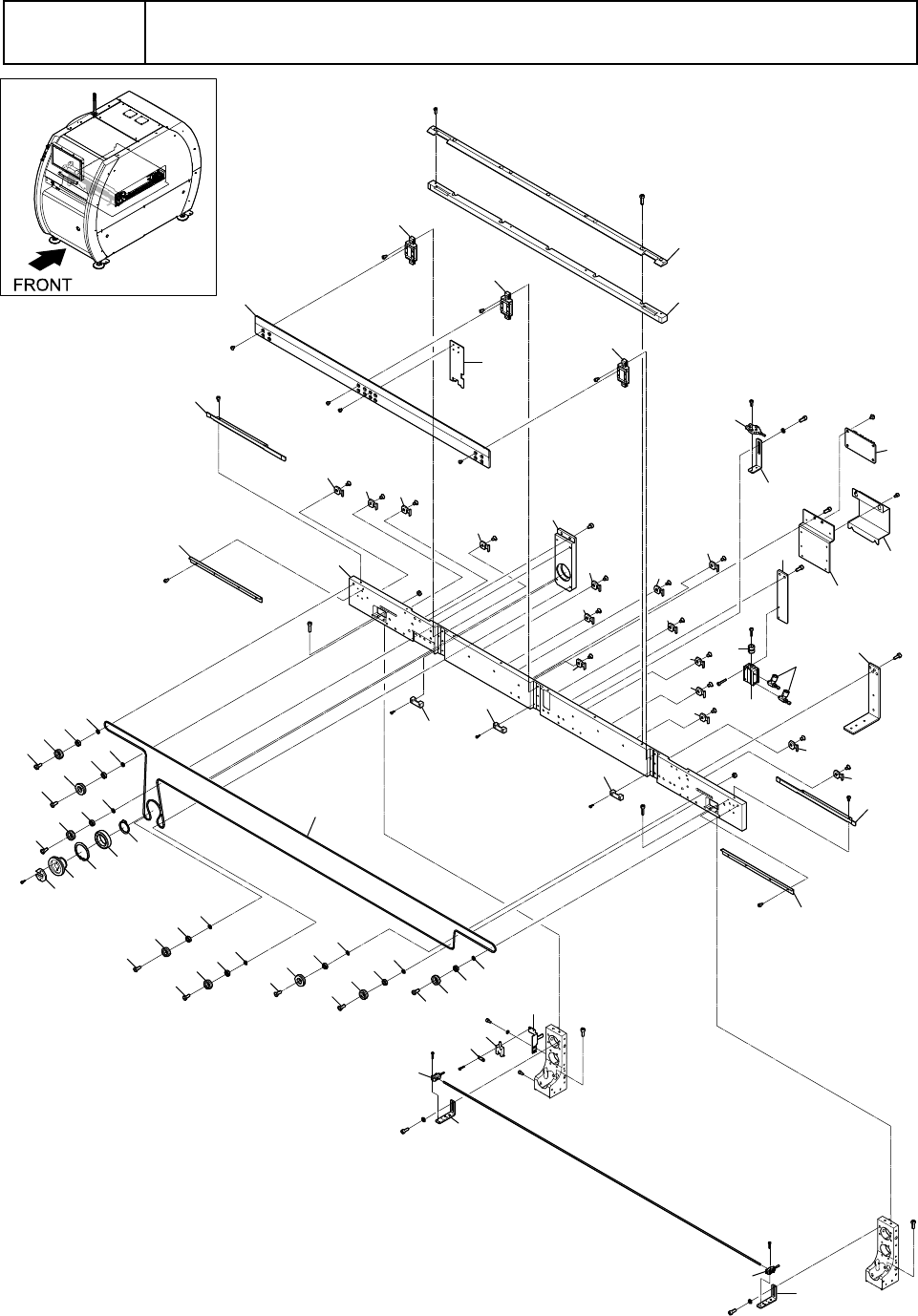 FRONT