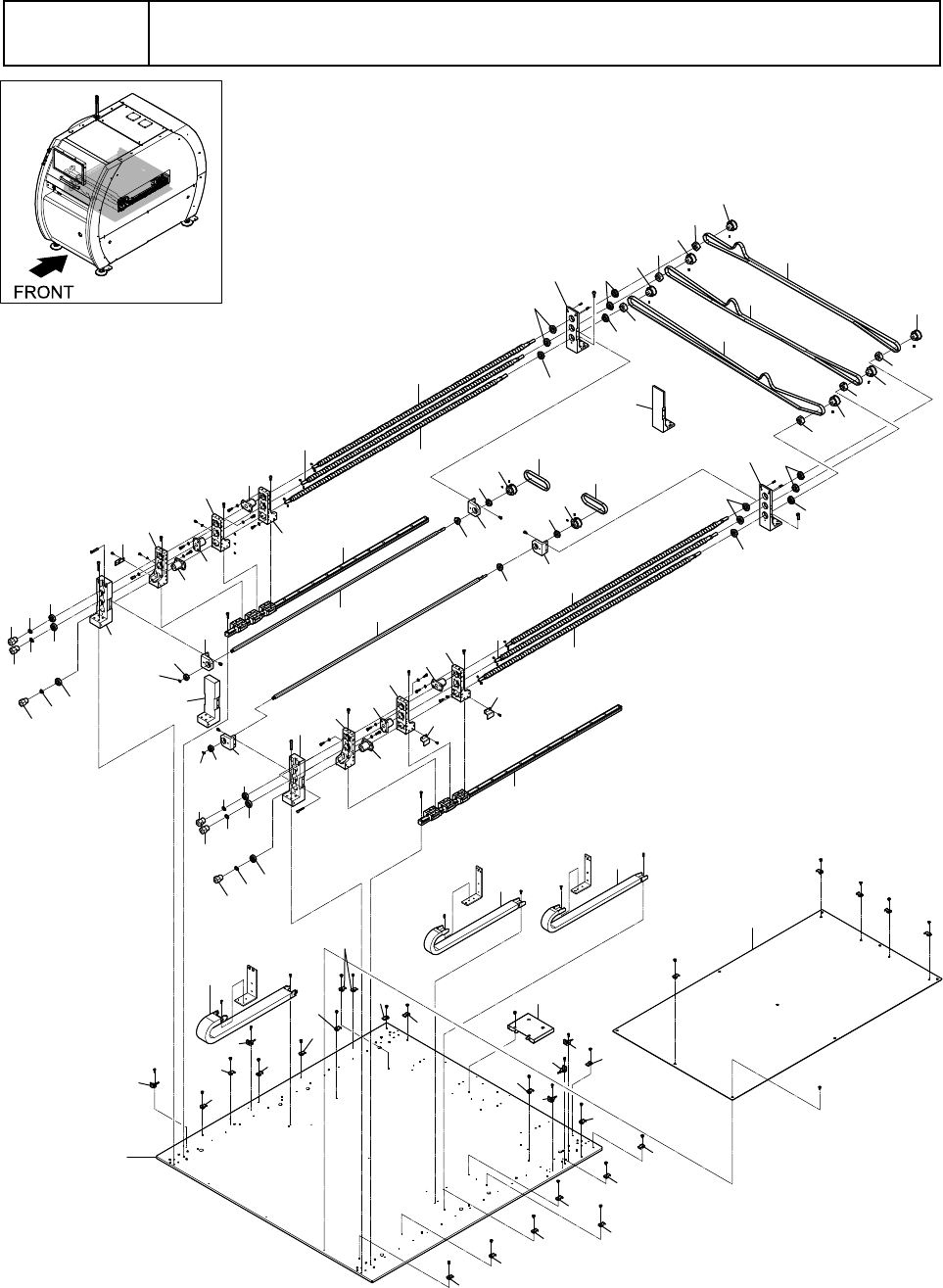 FRONT