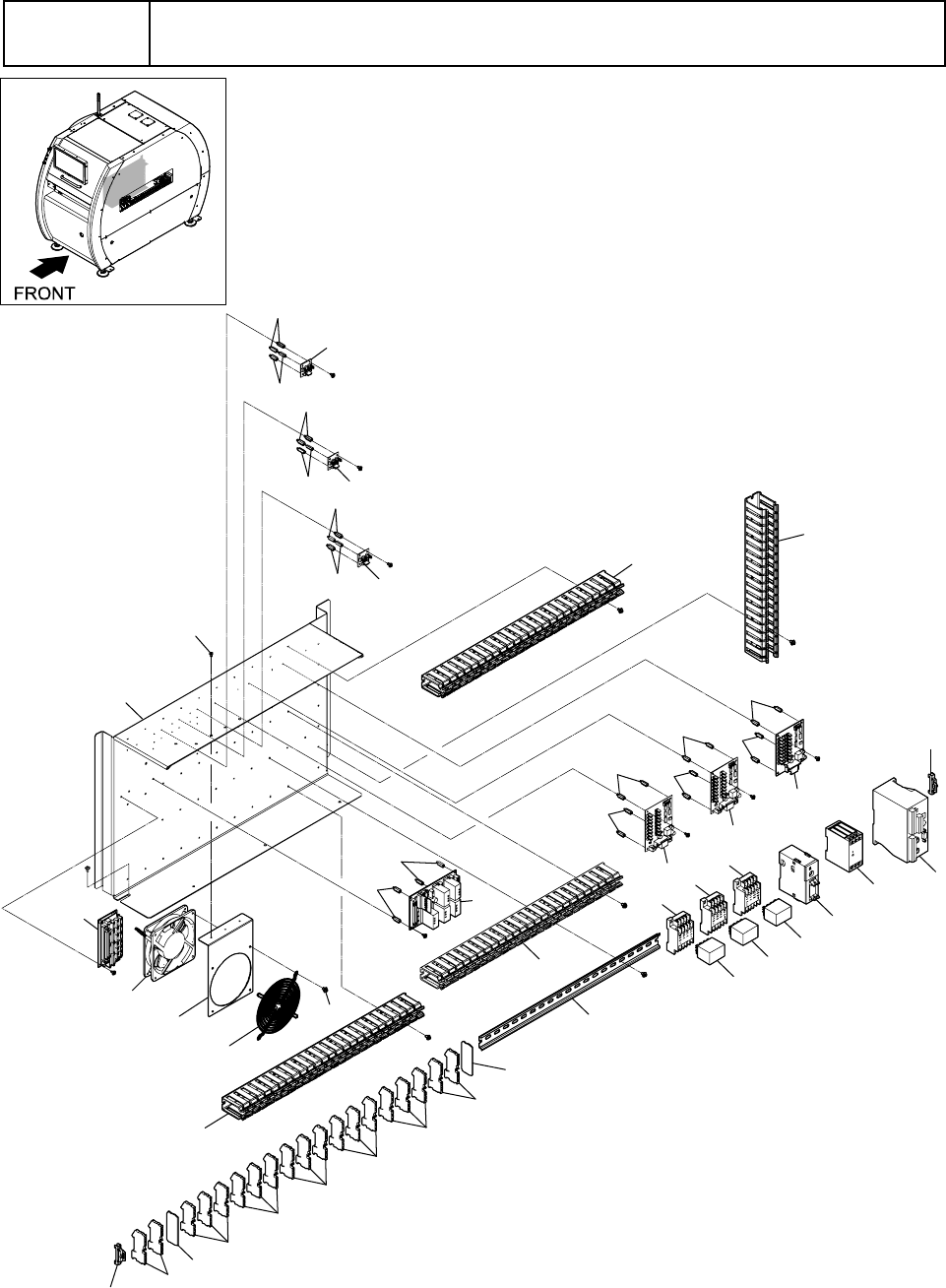 FRONT