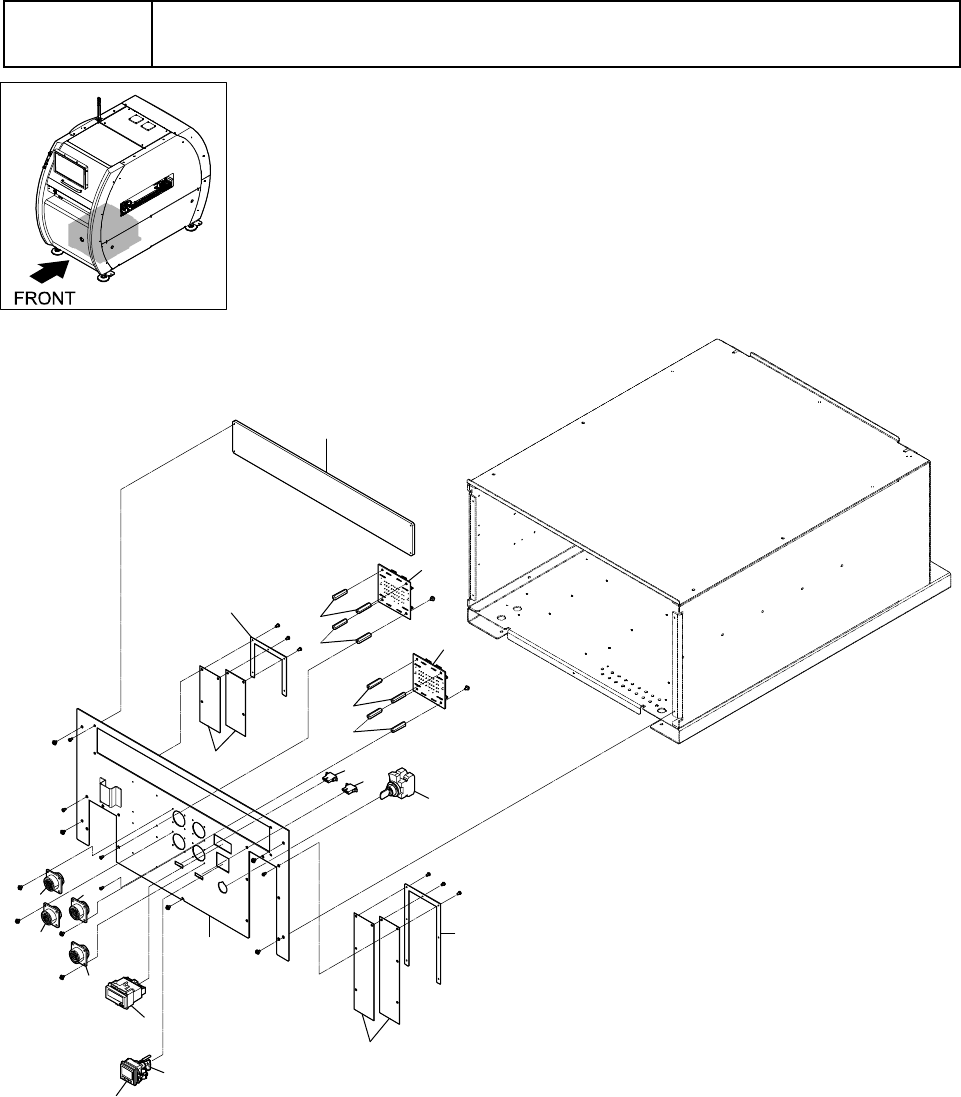 FRONT