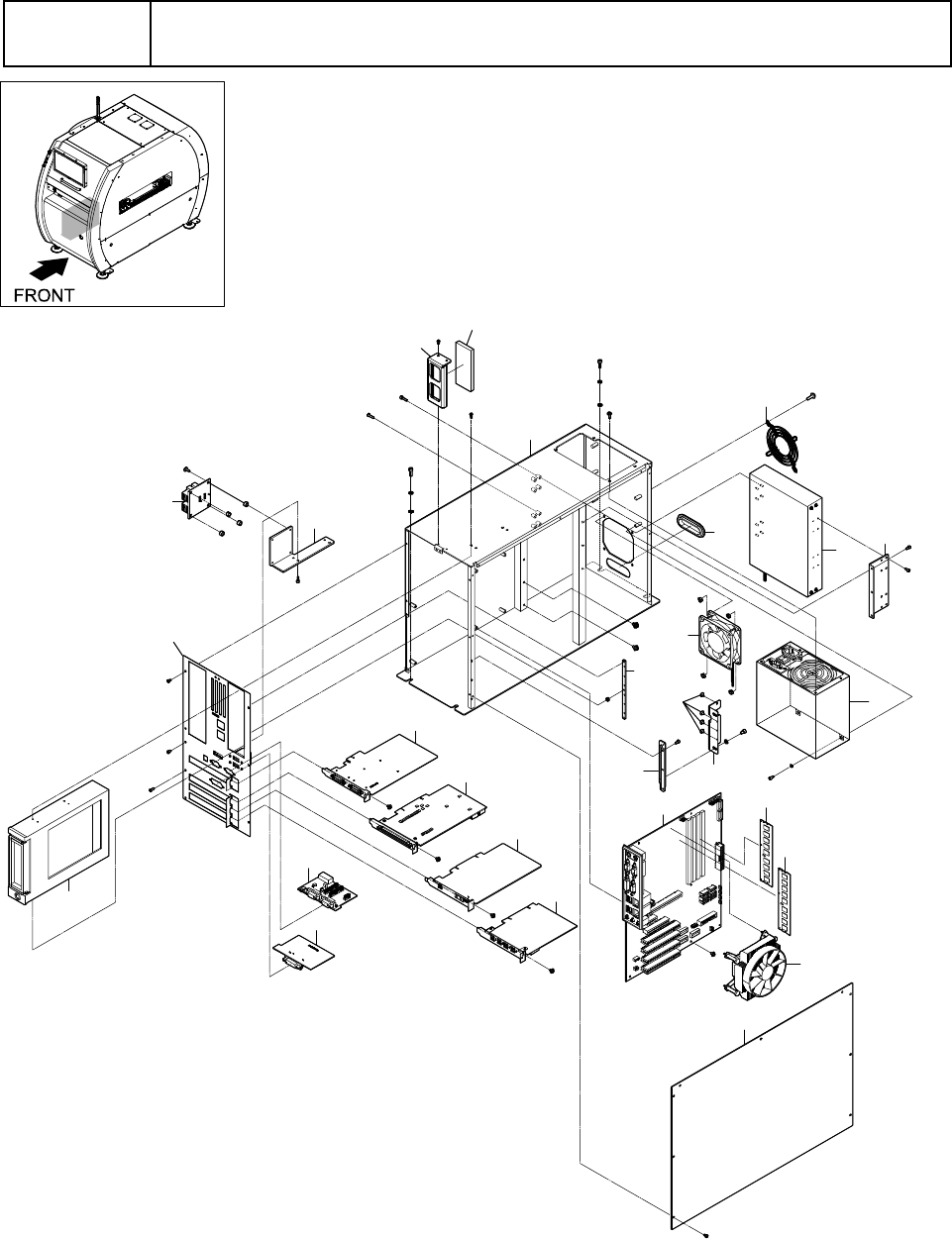 FRONT