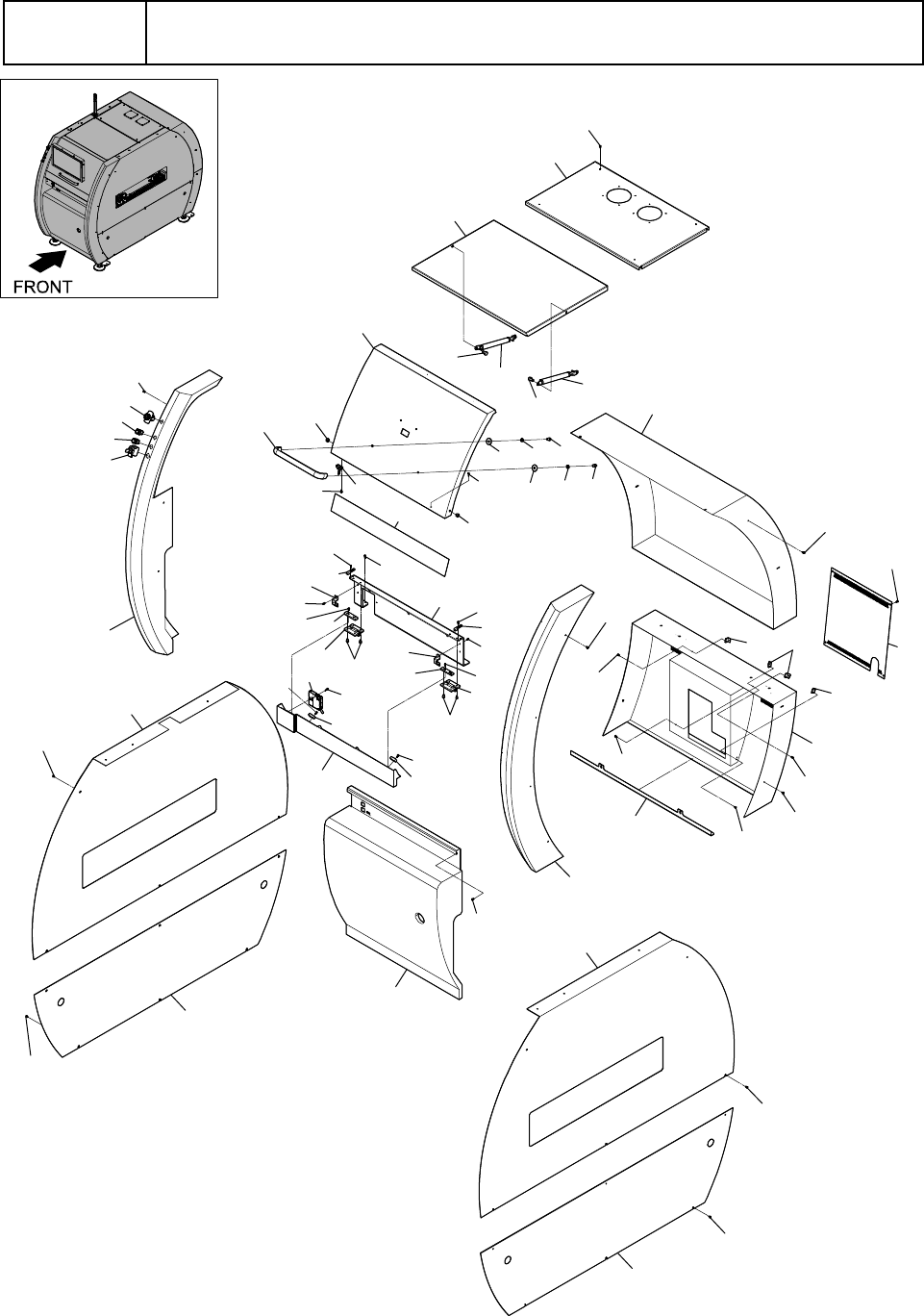 FRONT