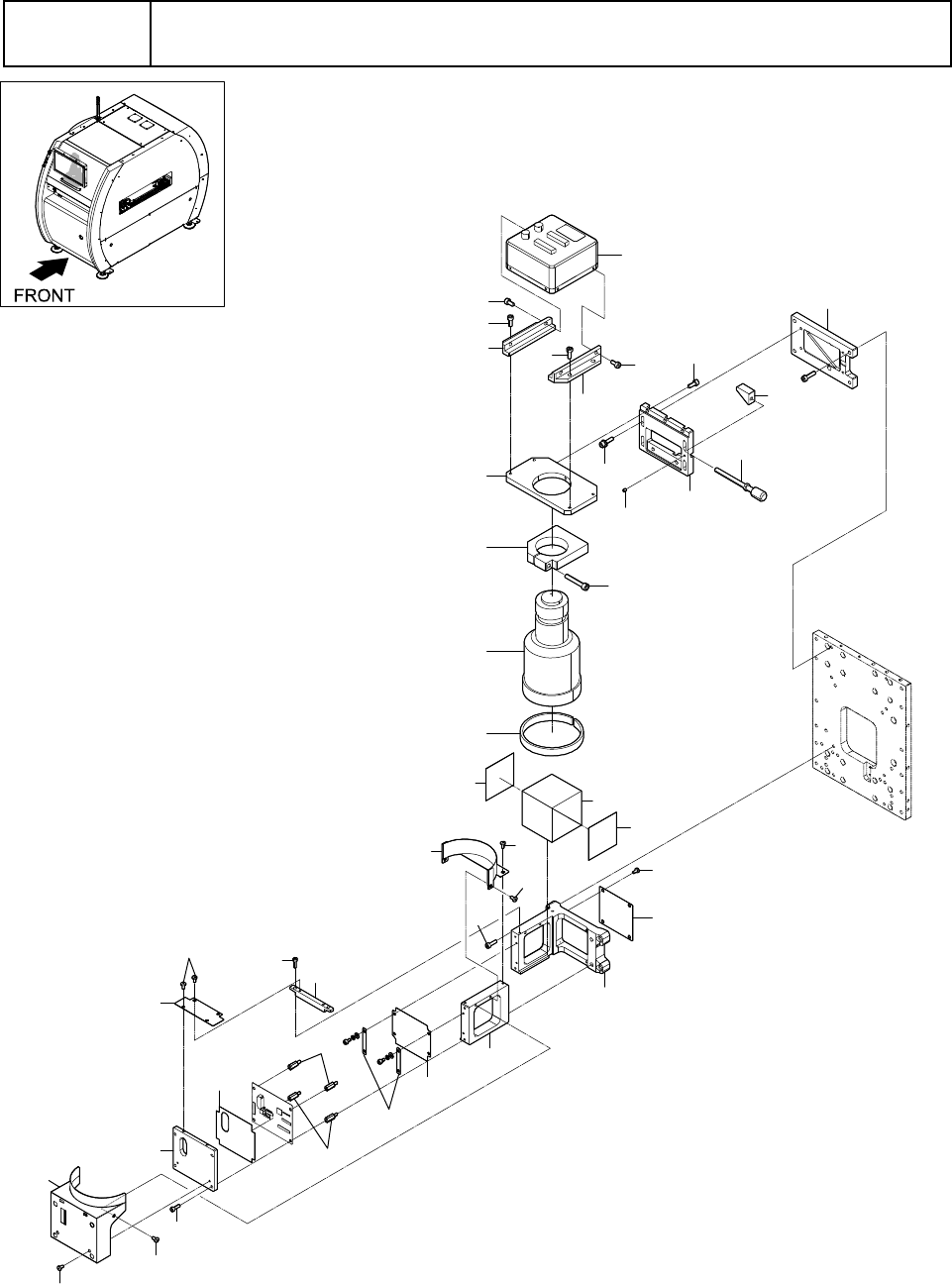 FRONT