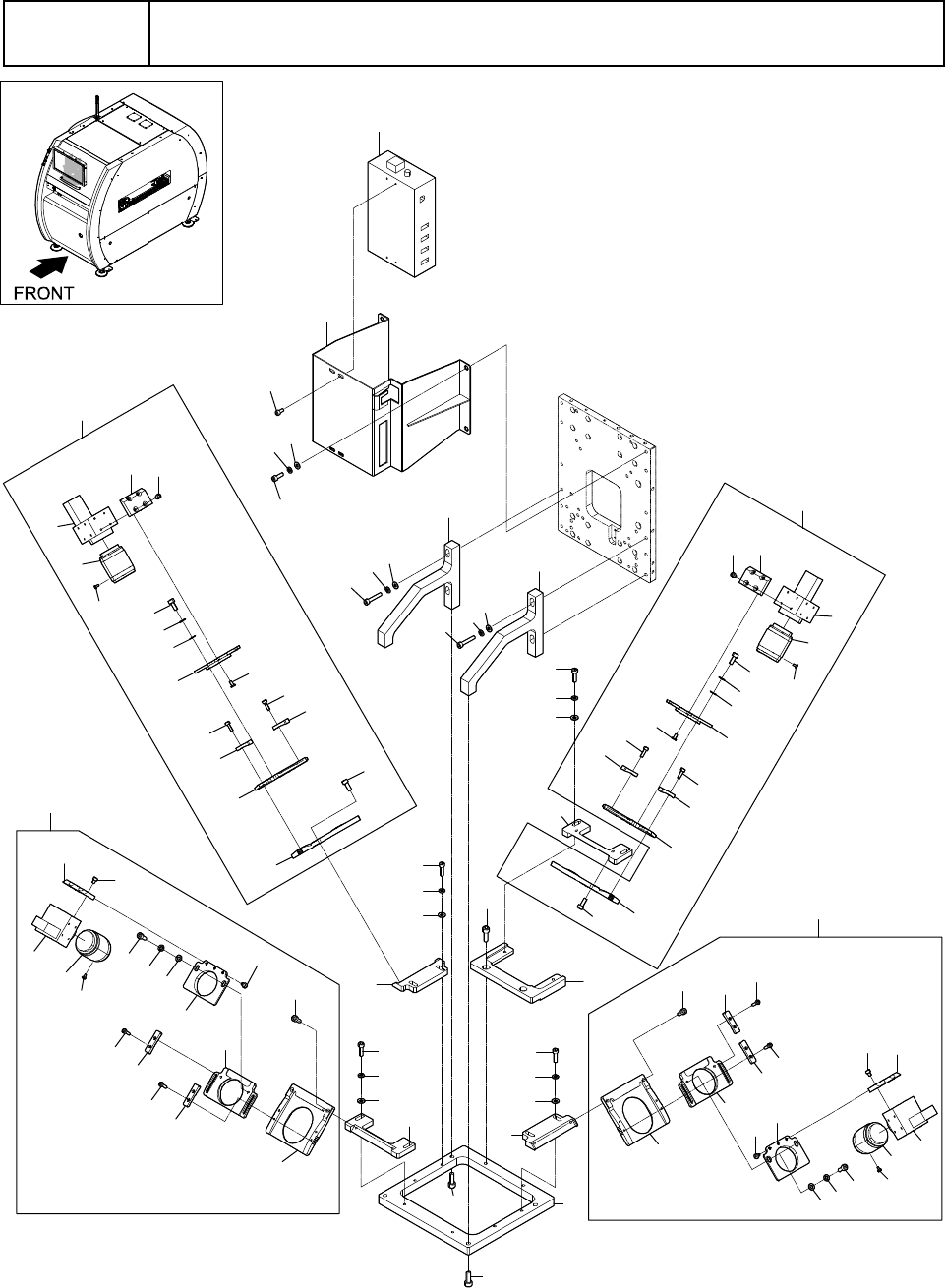 FRONT