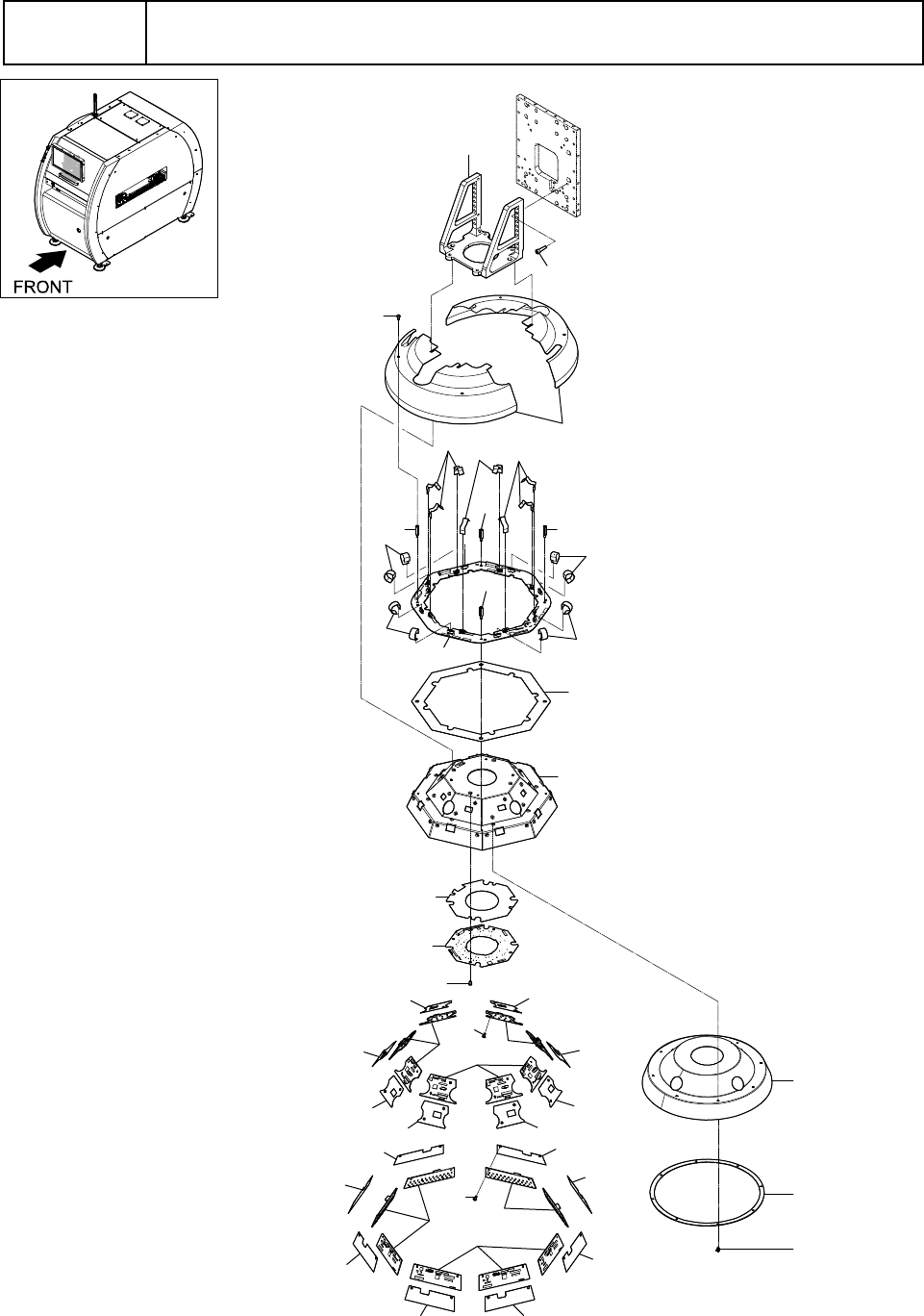 FRONT