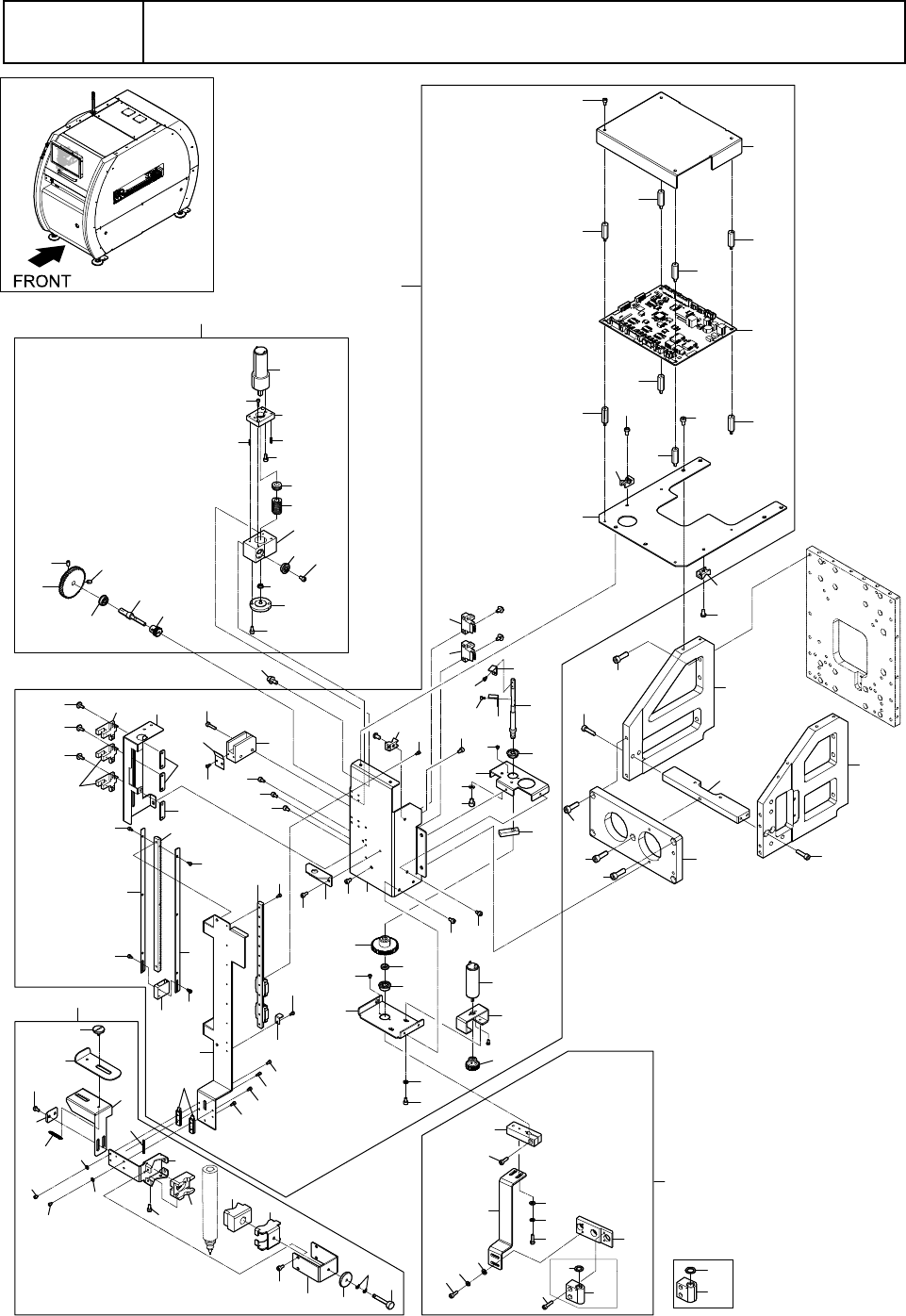 FRONT