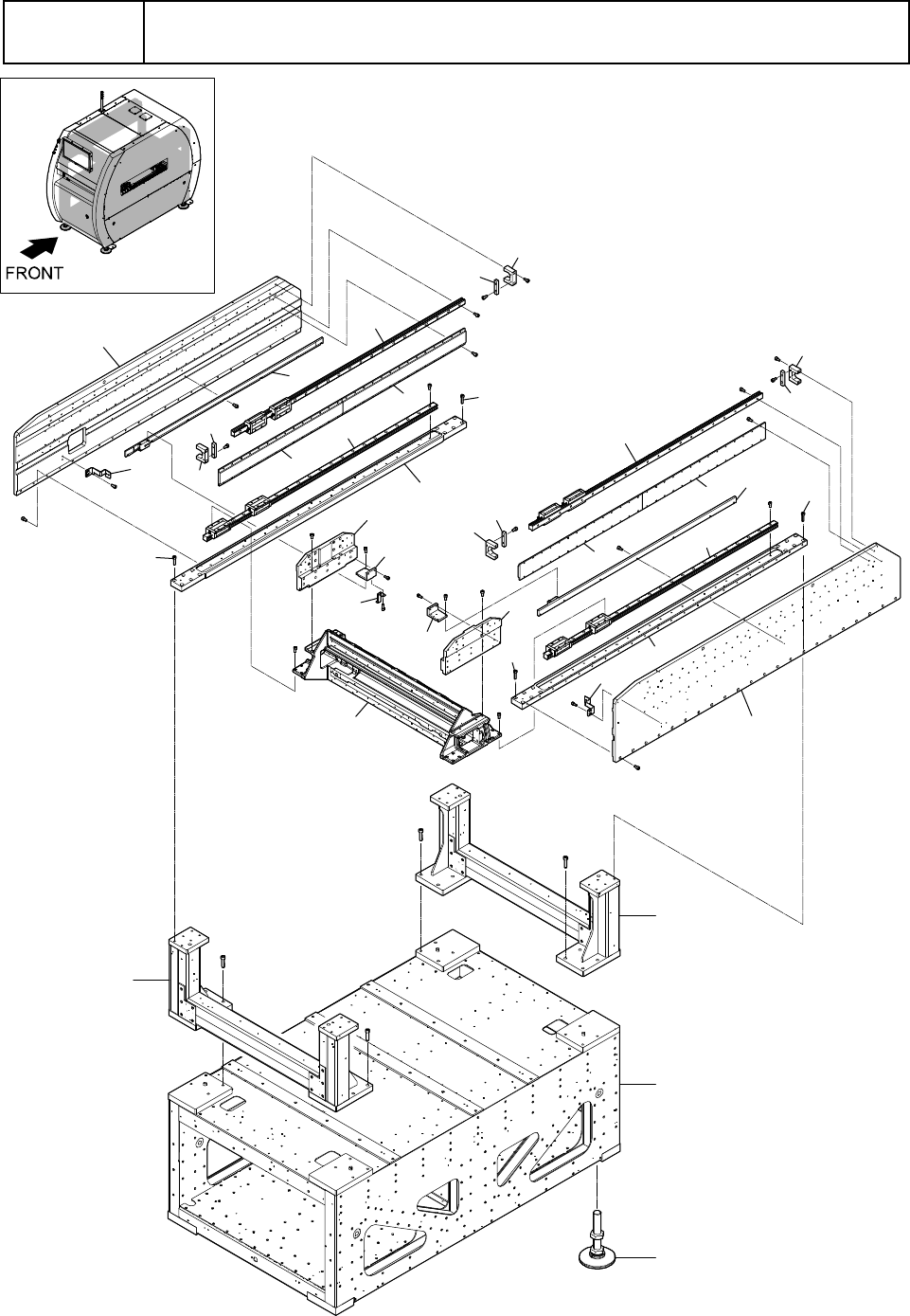 FRONT