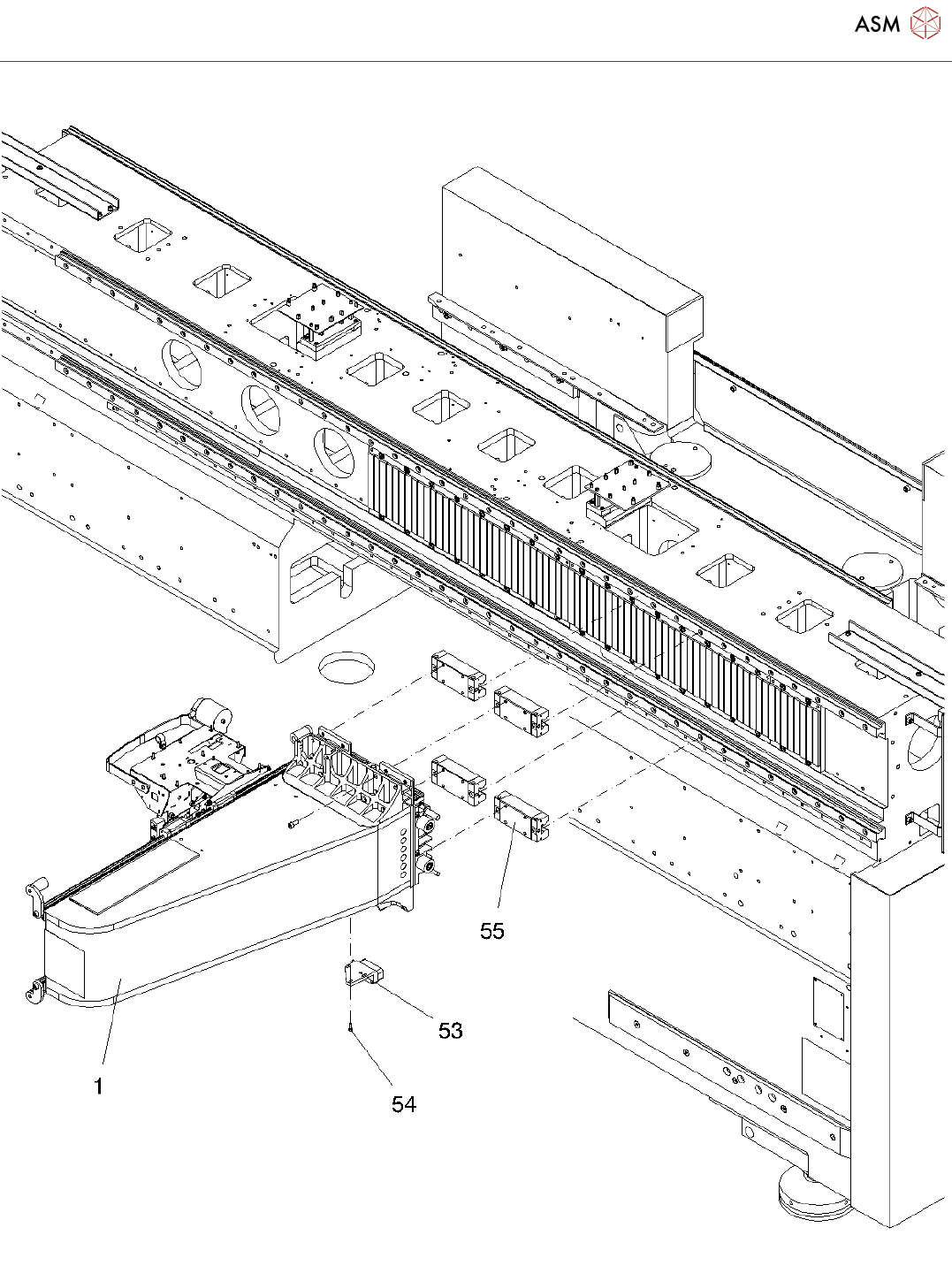 ASM

55

53

1

54