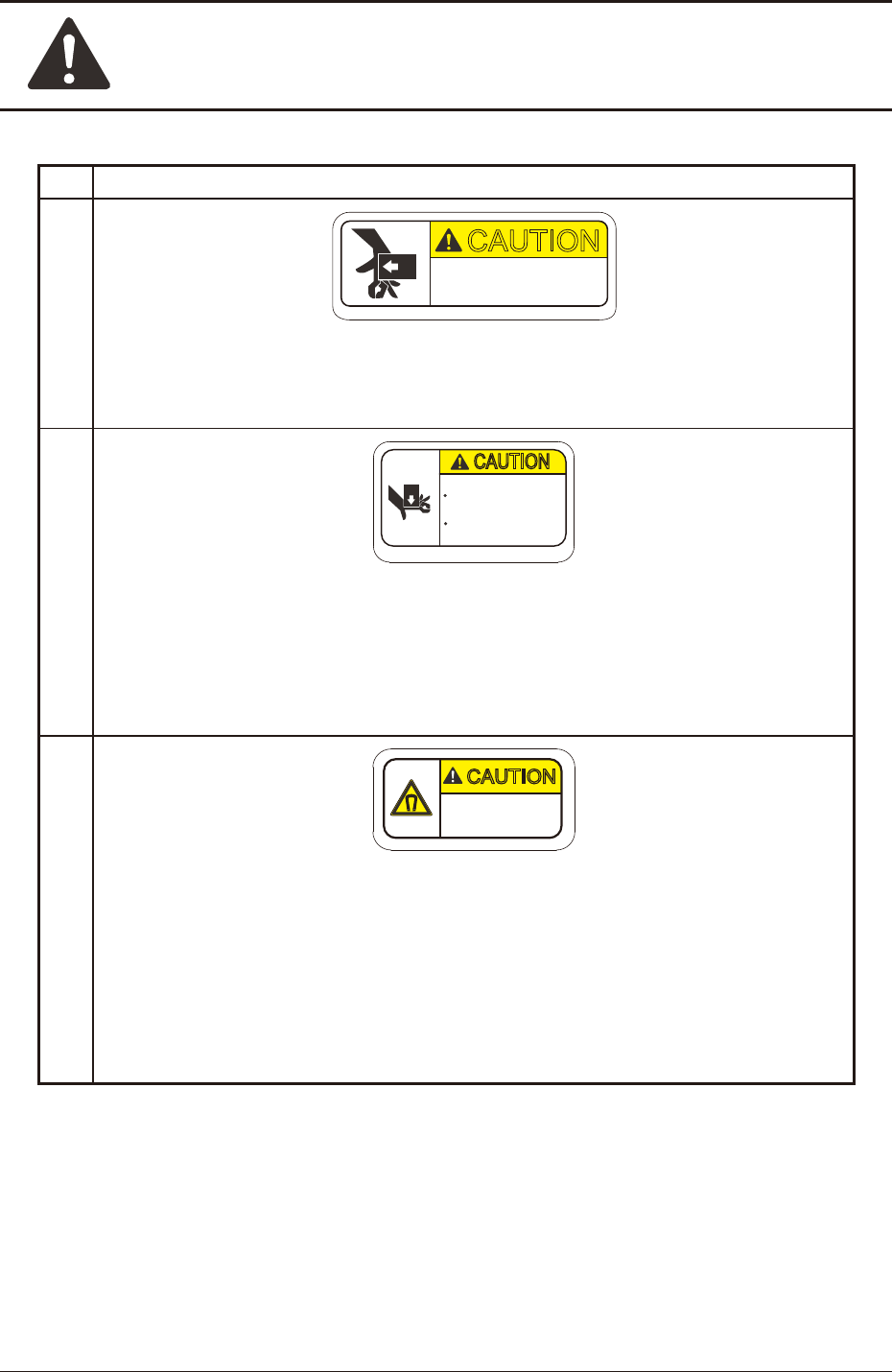 CAUTION

CAUTION

CAUTION