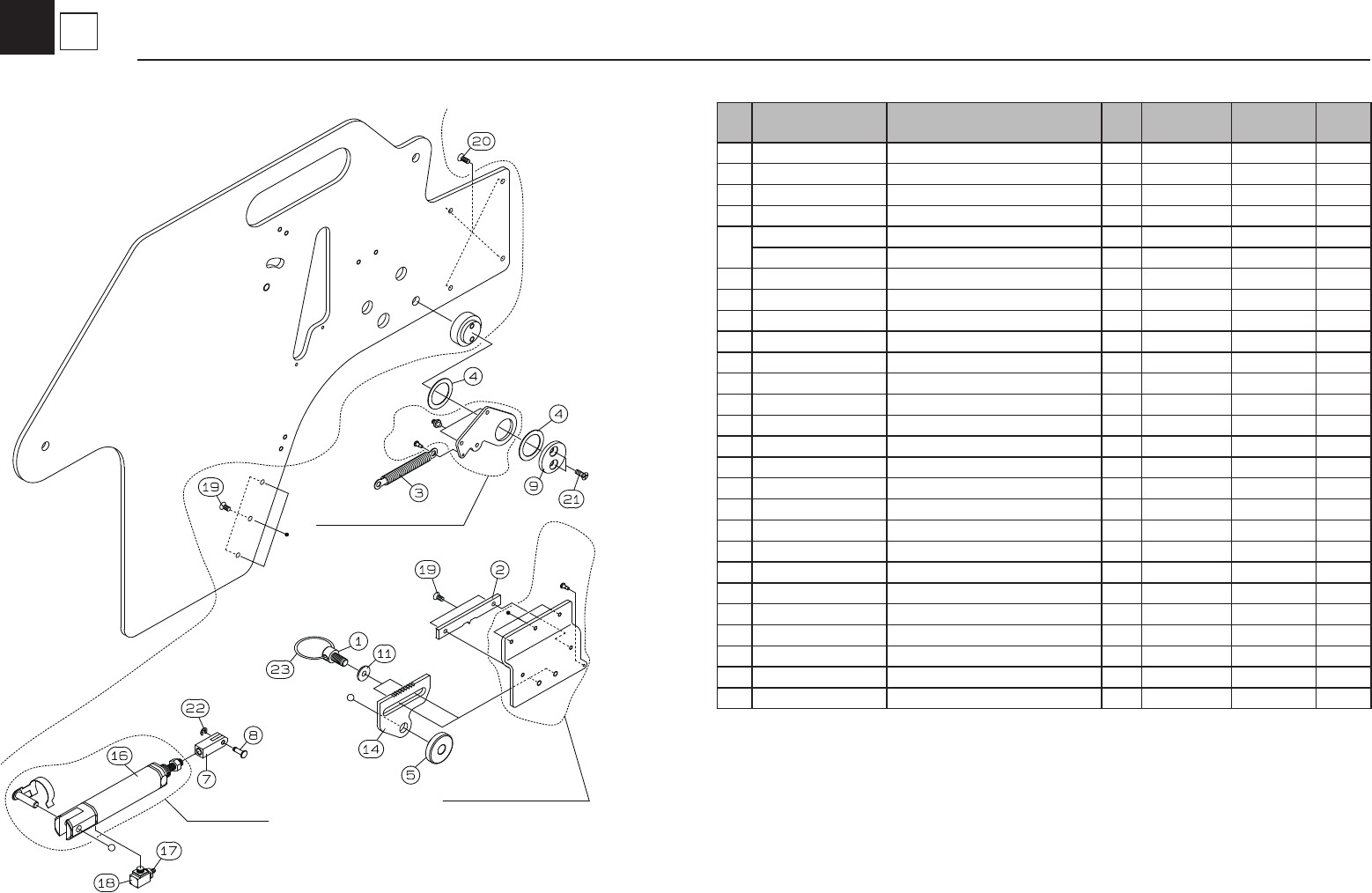 20

4

4

3

9

21

19

19

2

1

11

23

22

8

16

7

14

5

17

18