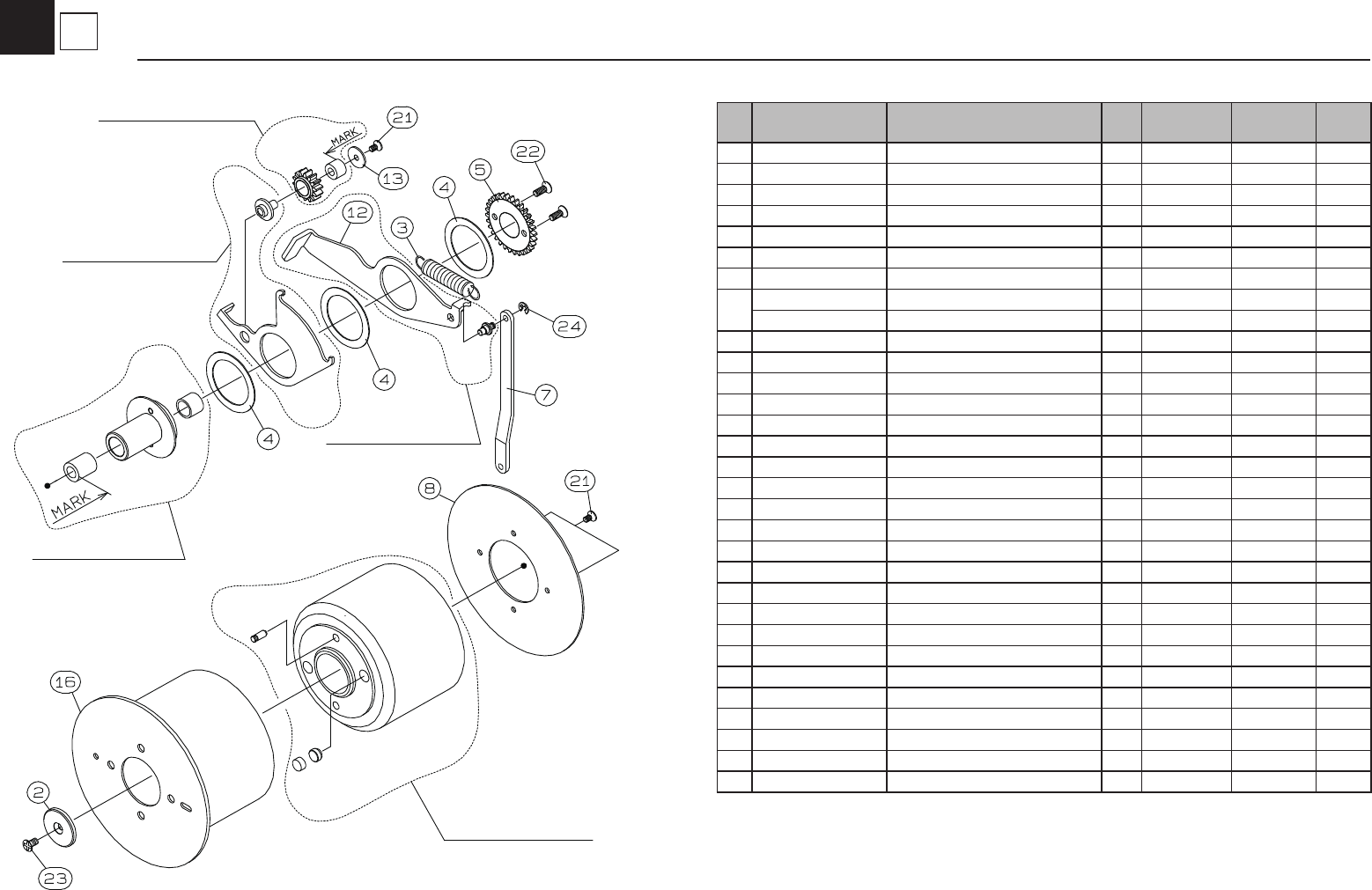 MARK
21
13
22
5
4
12
3
24
4
7
4
MARK
8
21
16
2
23