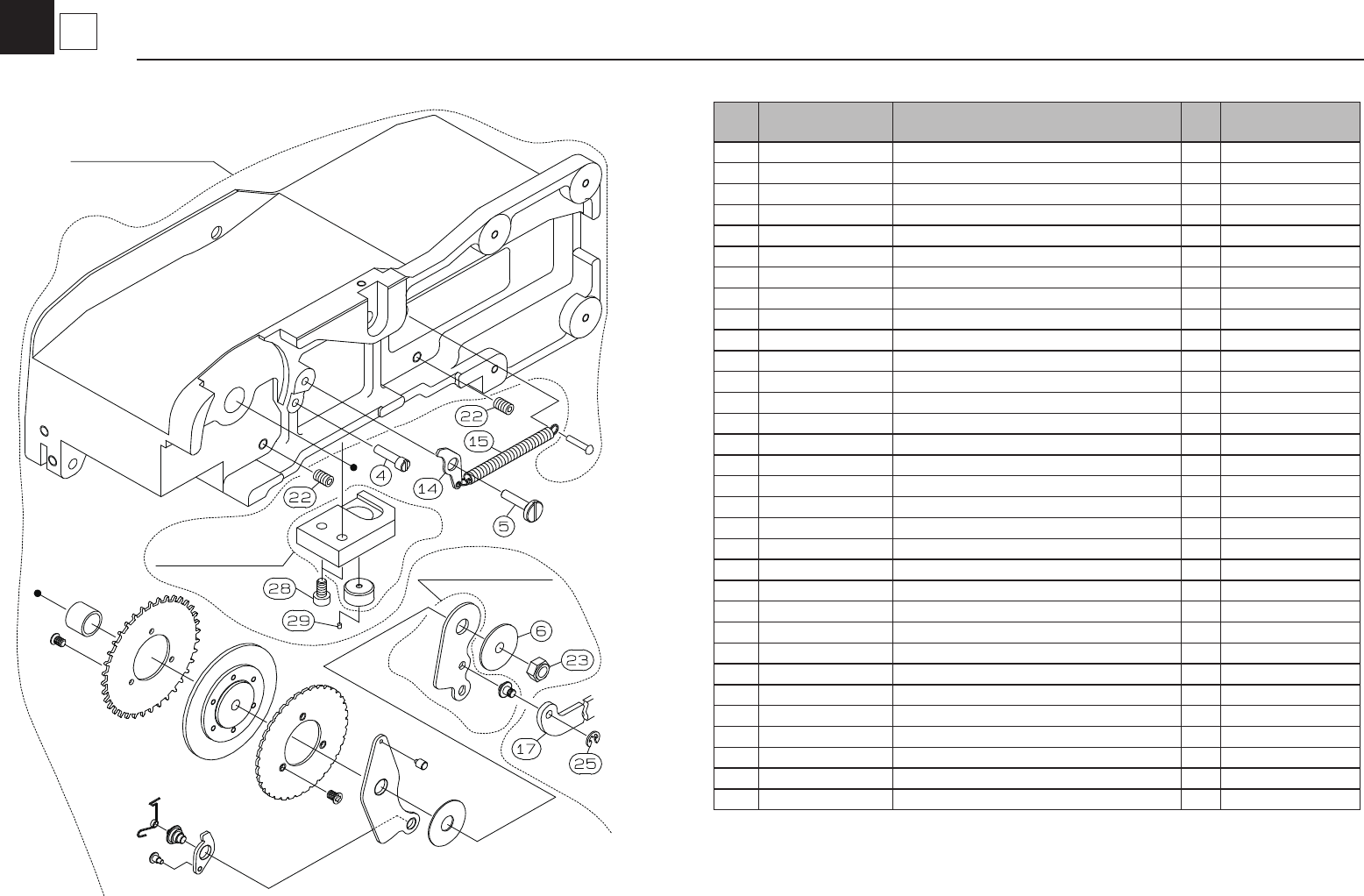 22

15

4

14

22

5

28

29

6

23

17

25