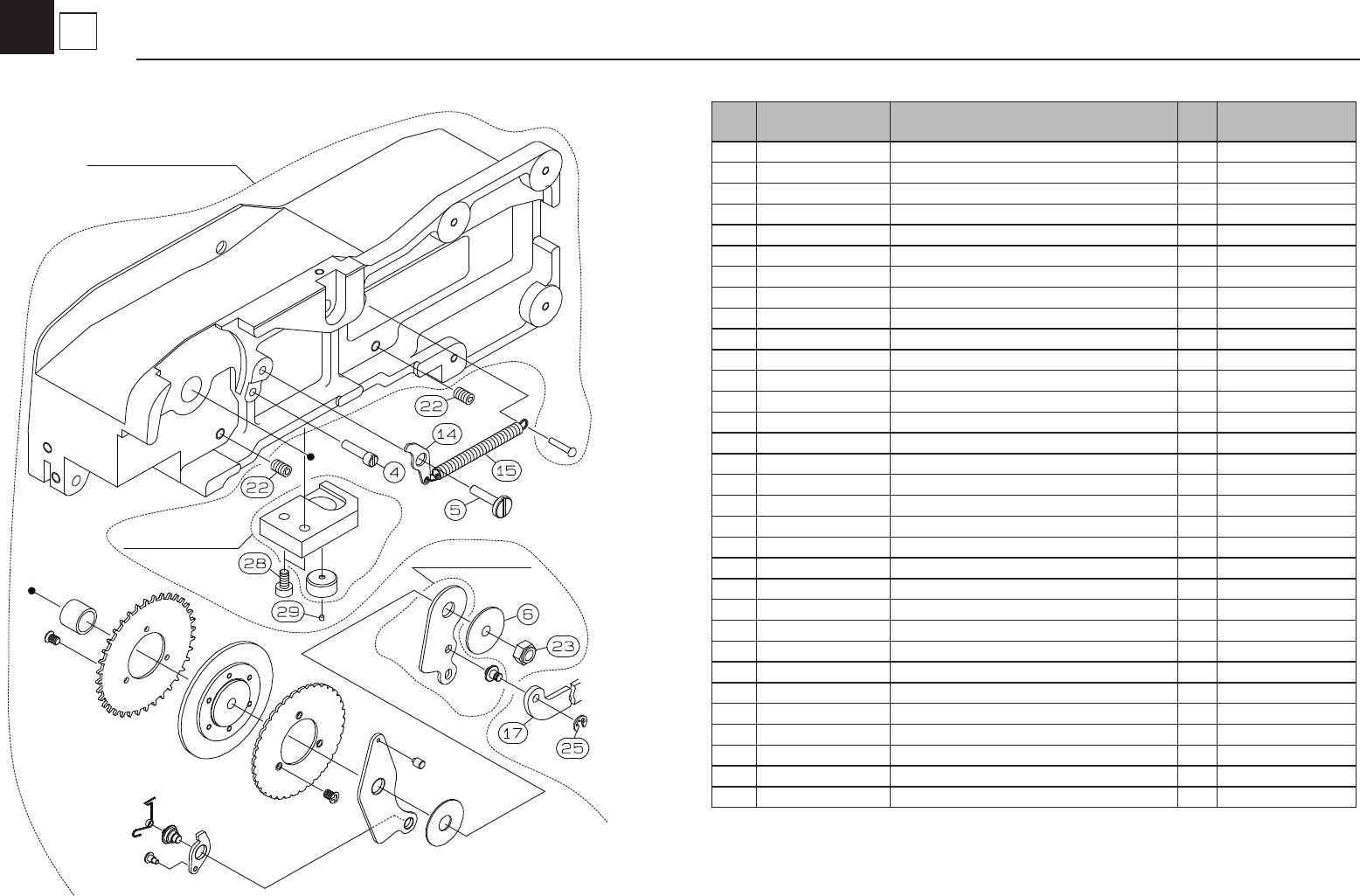 22

14

22

4

15

5

28

29

6

23

17

25