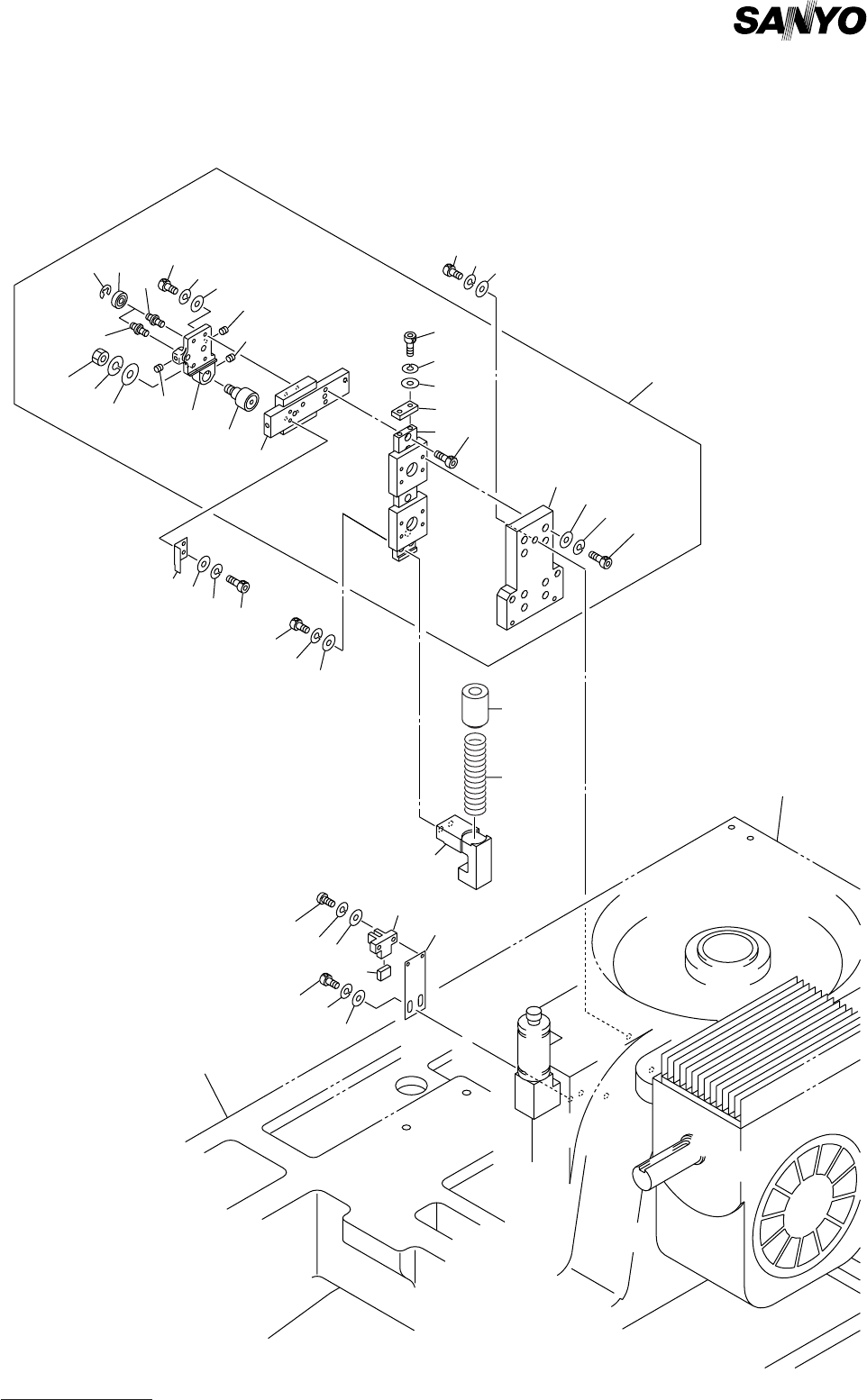 SANYO