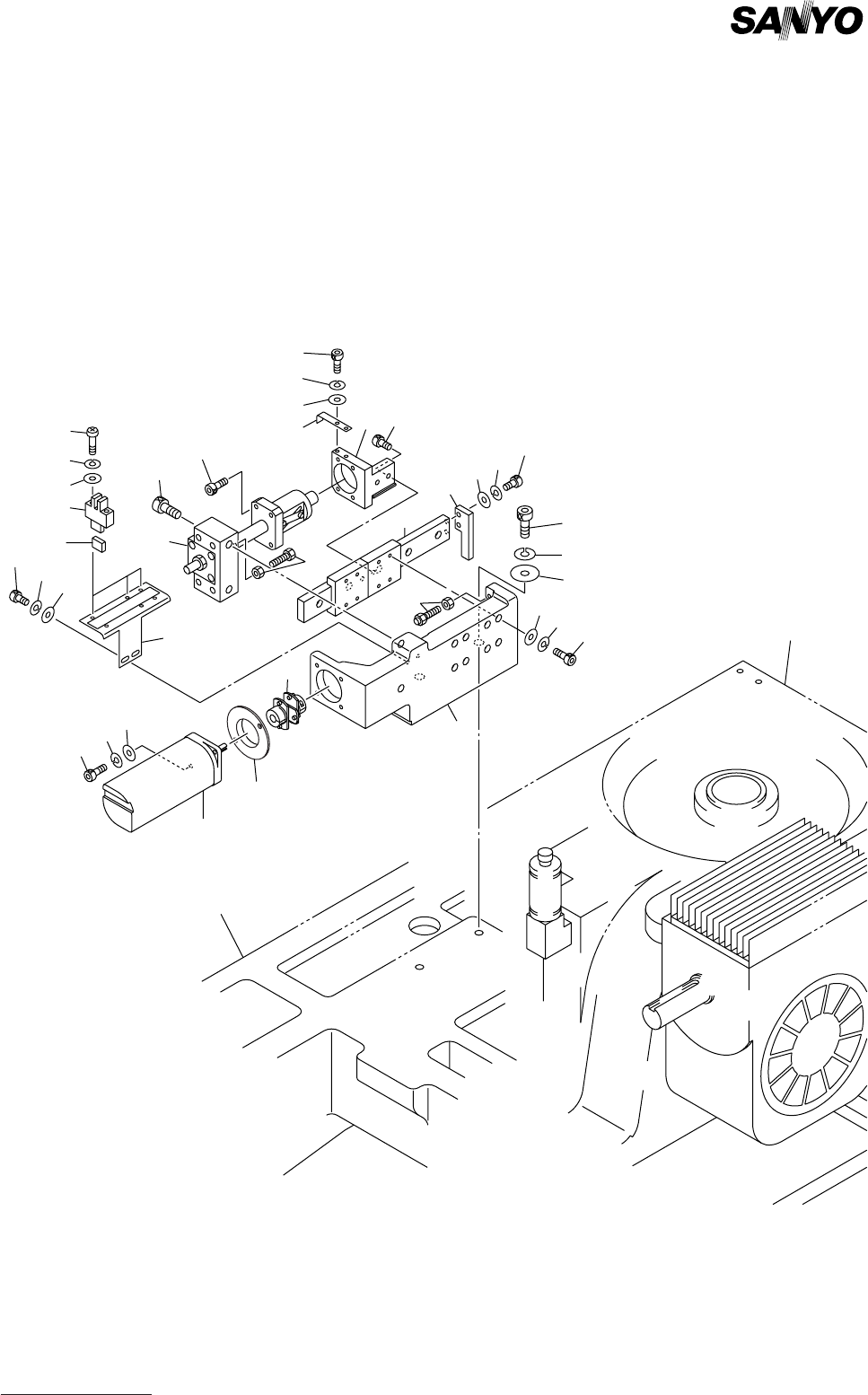 SANYO