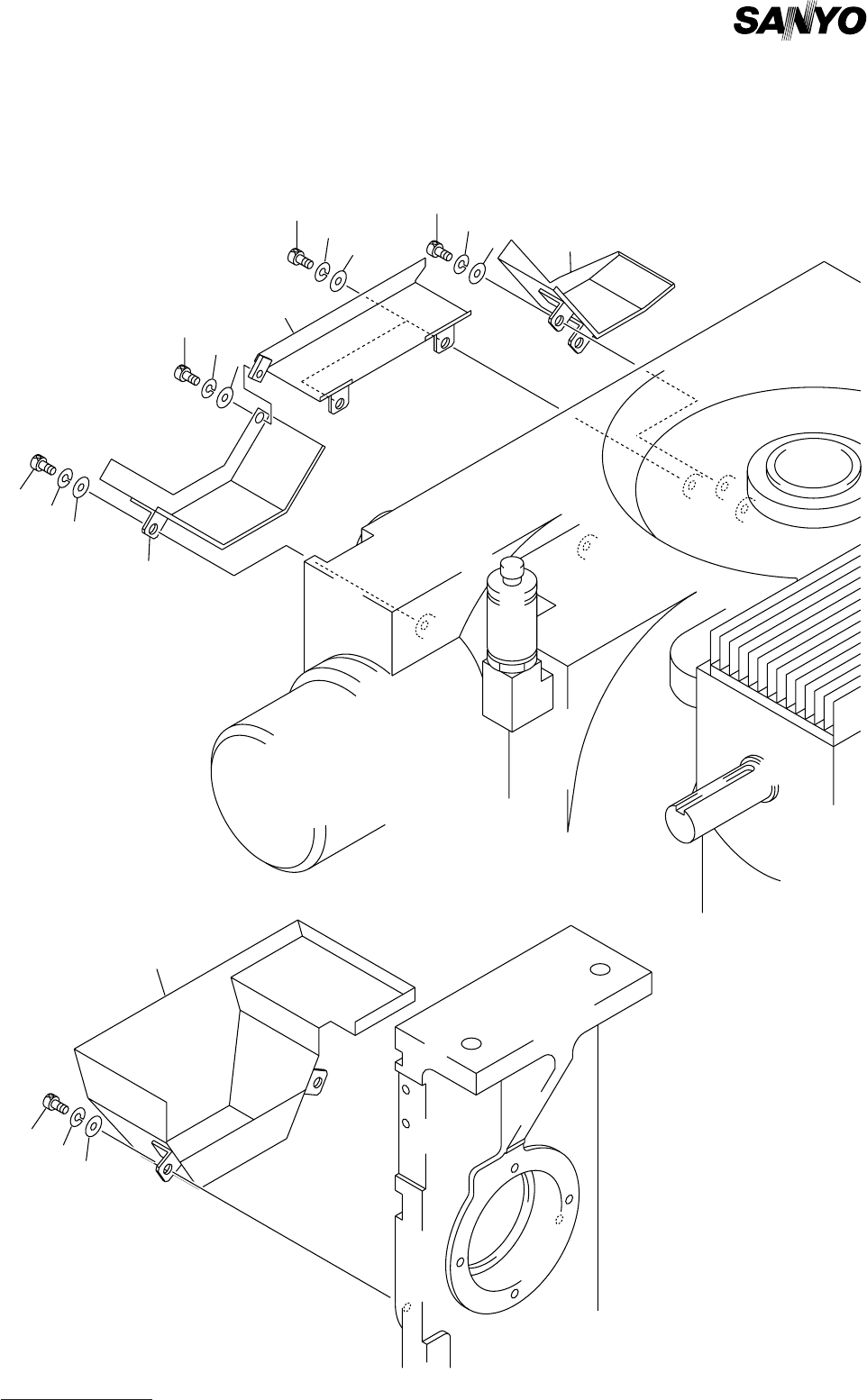 SANYO